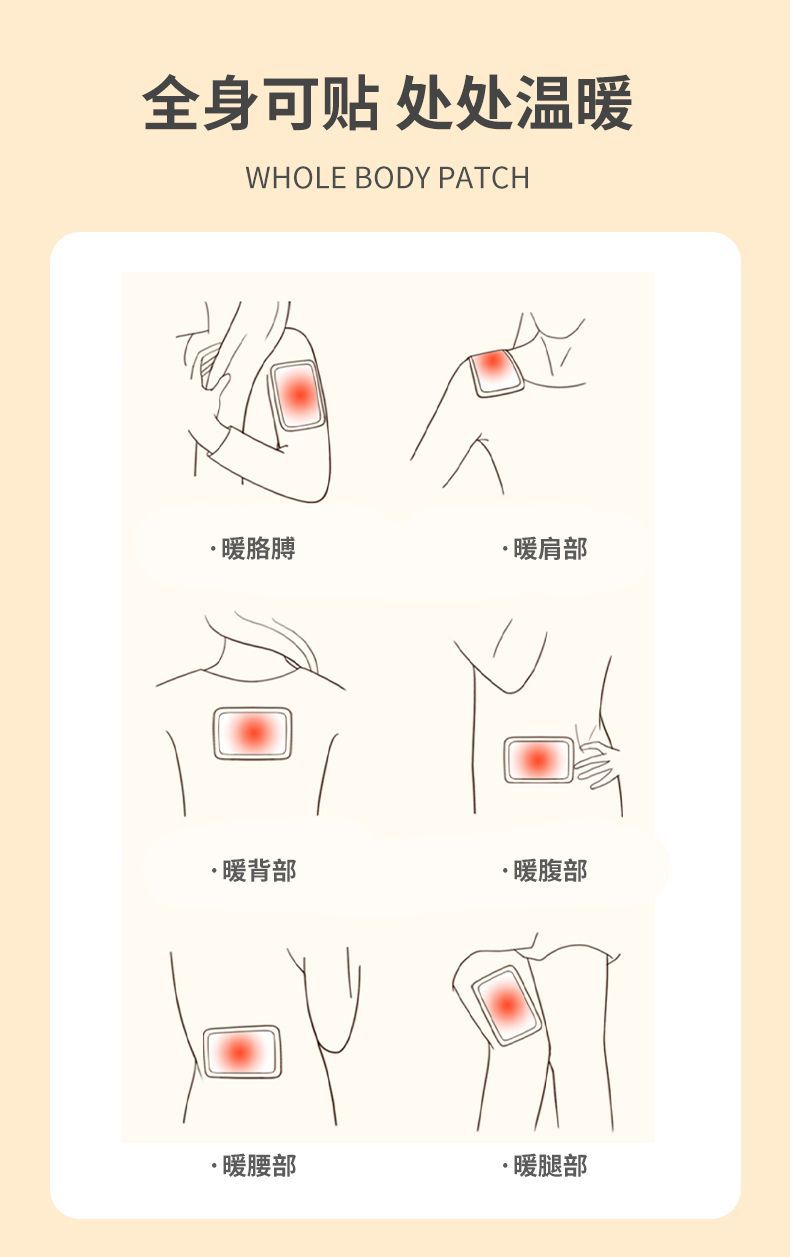 全身可贴 处处温暖

WHOLE BODY PATCH

· 暖胳膊

· 暖肩部

· 暖背部

· 暖腹部

· 暖腰部

· 暖腿部