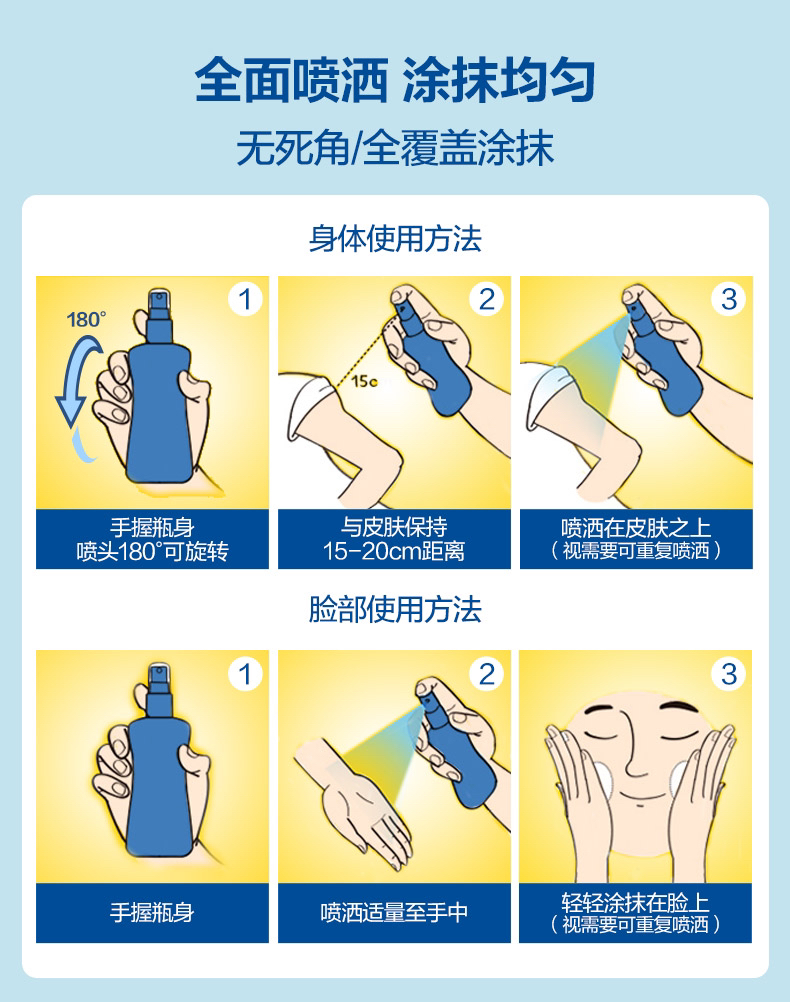 全面喷洒 涂抹均匀

无死角/全覆盖涂抹

身体使用方法

1

180°

手握瓶身
喷头180°可旋转

2

15c

与皮肤保持
15-20cm距离

3

喷洒在皮肤之上
（视需要可重复喷洒）

脸部使用方法

1

手握瓶身

2

喷洒适量至手中

3

轻轻涂抹在脸上
（视需要可重复喷洒）