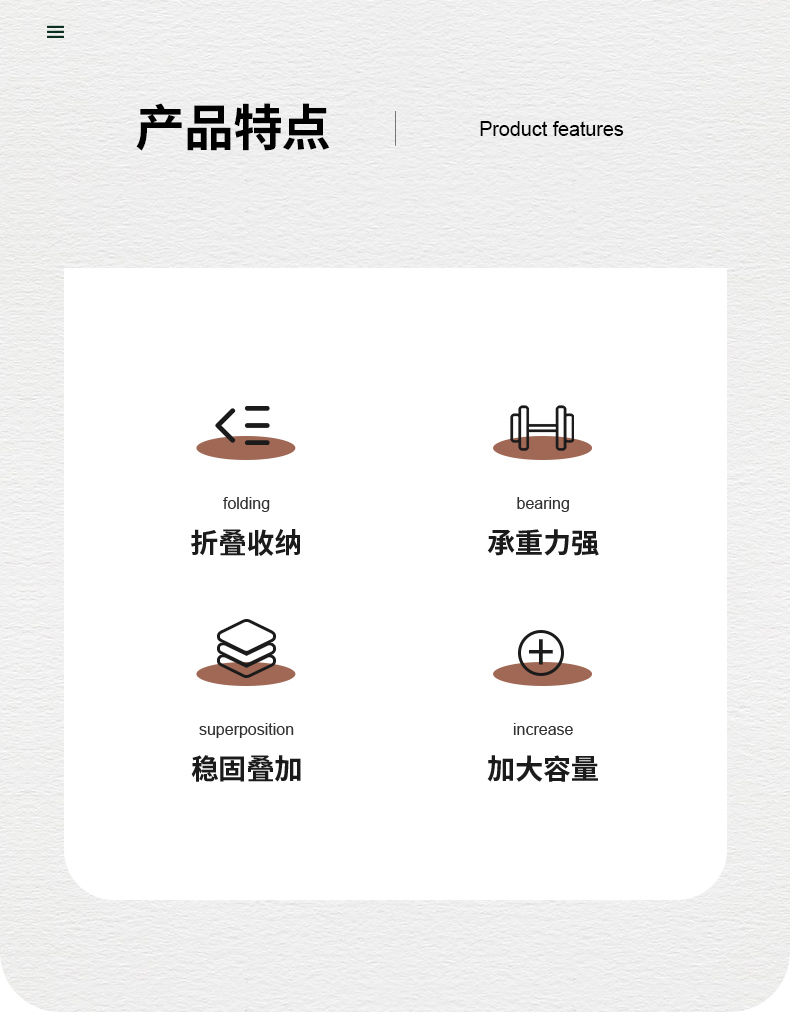 产品特点

Product features

folding
折叠收纳

bearing
承重力强

superposition
稳固叠加

increase
加大容量