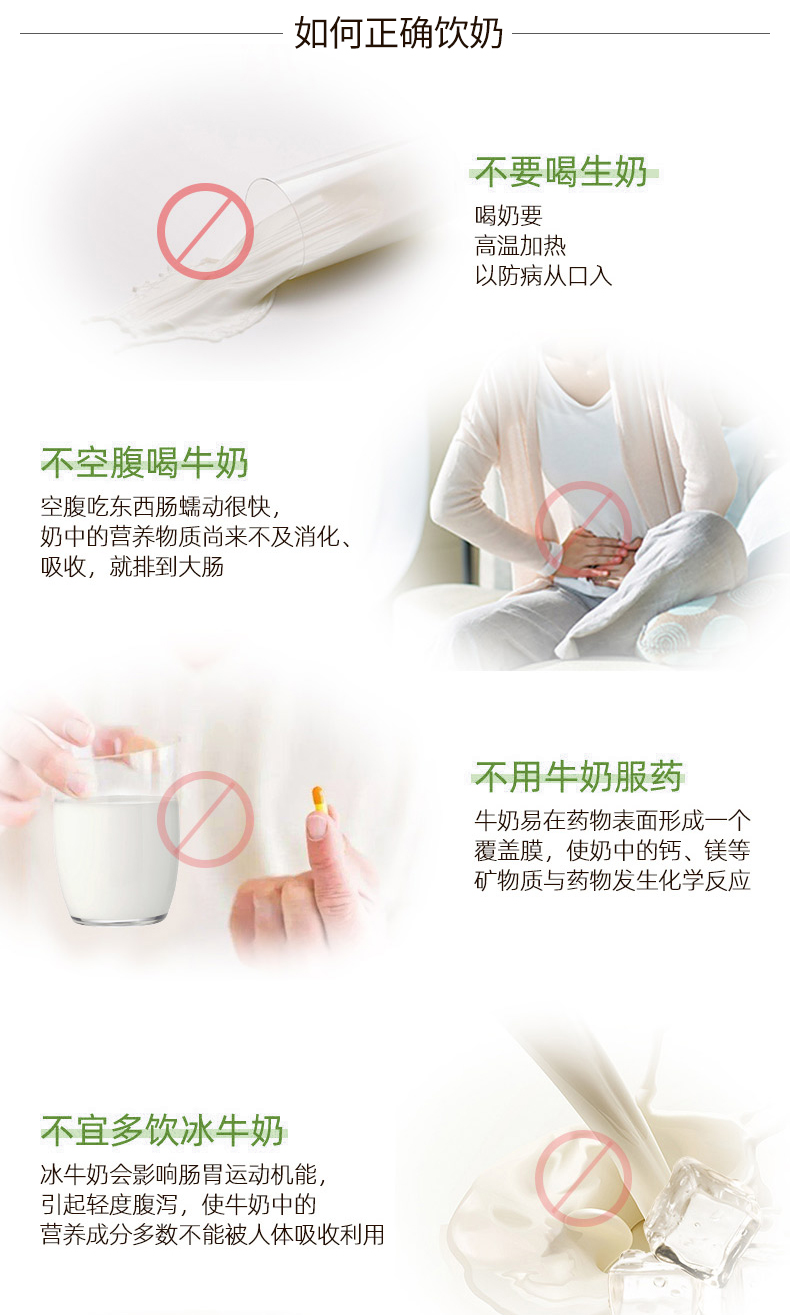 如何正确饮奶

不要喝生奶

喝奶要
高温加热
以防病从口入

不空腹喝牛奶

空腹吃东西肠蠕动很快，
奶中的营养物质尚来不及消化、
吸收，就排到大肠

不用牛奶服药

牛奶易在药物表面形成一个
覆盖膜，使奶中的钙、镁等
矿物质与药物发生化学反应

不宜多饮冰牛奶

冰牛奶会影响肠胃运动机能，
引起轻度腹泻，使牛奶中的
营养成分多数不能被人体吸收利用