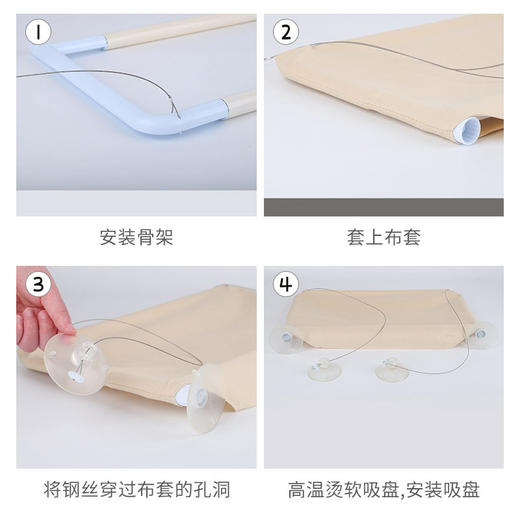 1

安装骨架

2

套上布套

3

将钢丝穿过布套的孔洞

4

高温烫软吸盘,安装吸盘