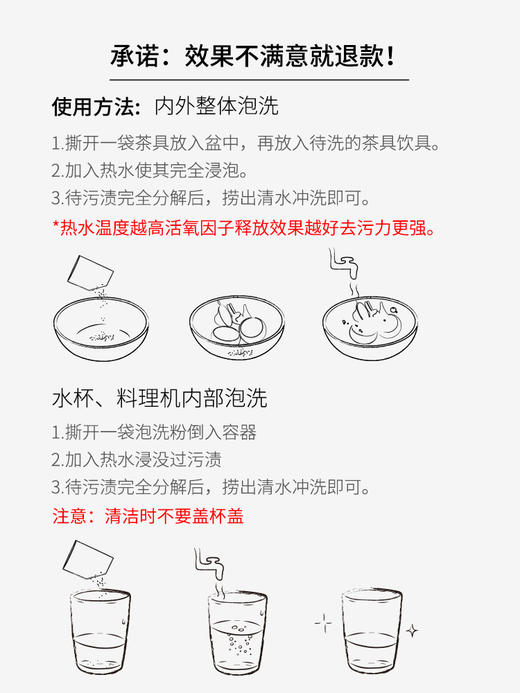 承诺：效果不满意就退款！

使用方法：内外整体泡洗

1.撕开一袋茶具放入盆中，再放入待洗的茶具饮具。
2.加入热水使其完全浸泡。
3.待污渍完全分解后，捞出清水冲洗即可。
*热水温度越高活氧因子释放效果越好去污力更强。

水杯、料理机内部泡洗

1.撕开一袋泡洗粉倒入容器
2.加入热水浸没过污渍
3.待污渍完全分解后，捞出清水冲洗即可。
注意：清洁时不要盖杯盖