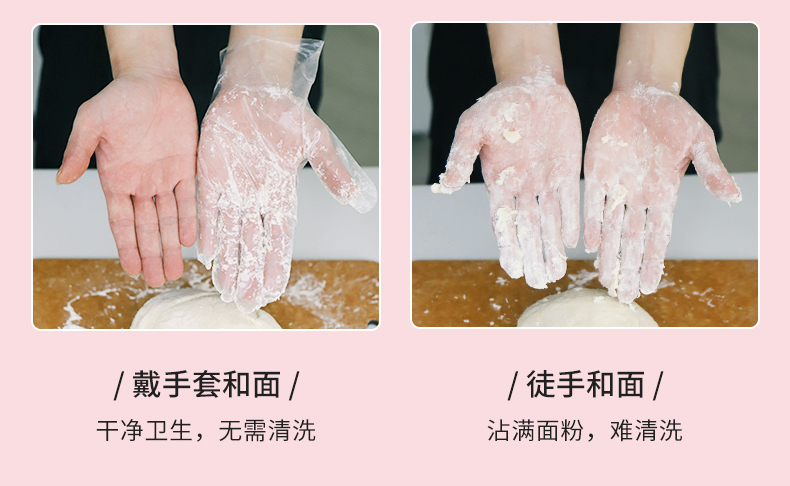 / 戴手套和面 /

干净卫生，无需清洗

/ 徒手和面 /

沾满面粉，难清洗