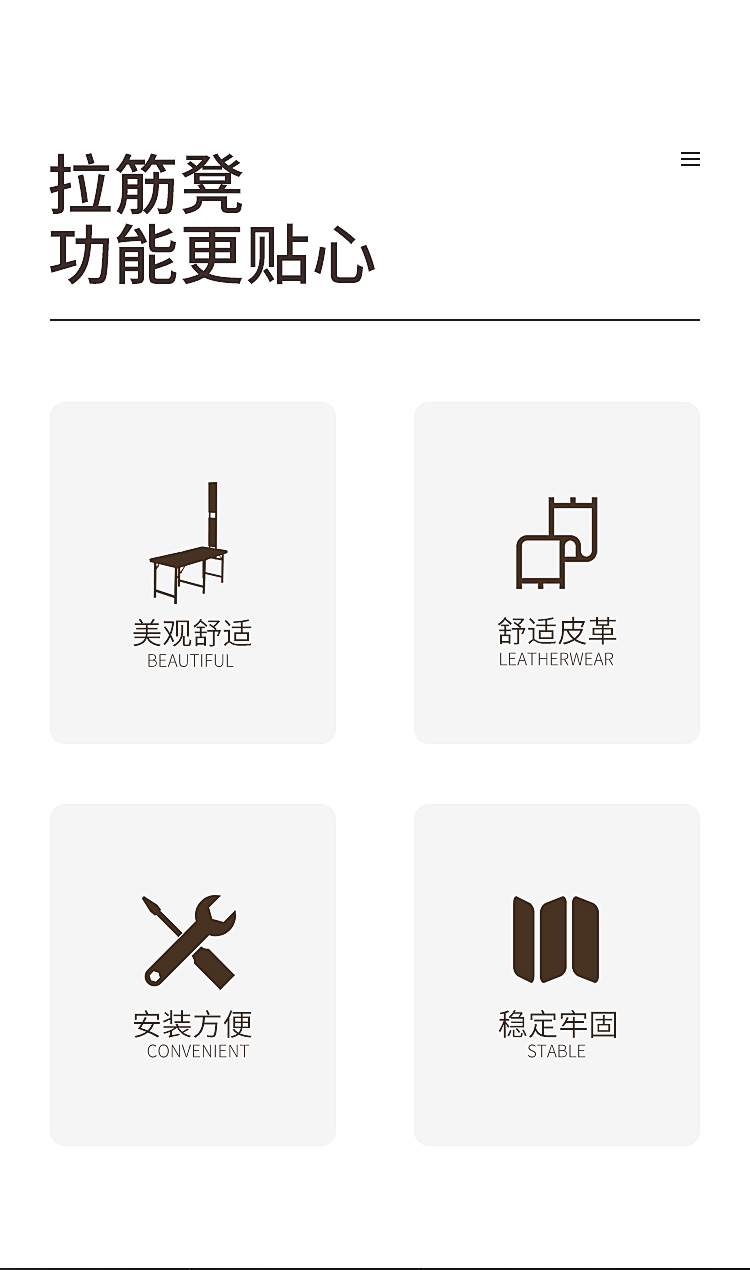 拉筋凳
功能更贴心

美观舒适
BEAUTIFUL

舒适皮革
LEATHERWEAR

安装方便
CONVENIENT

稳定牢固
STABLE