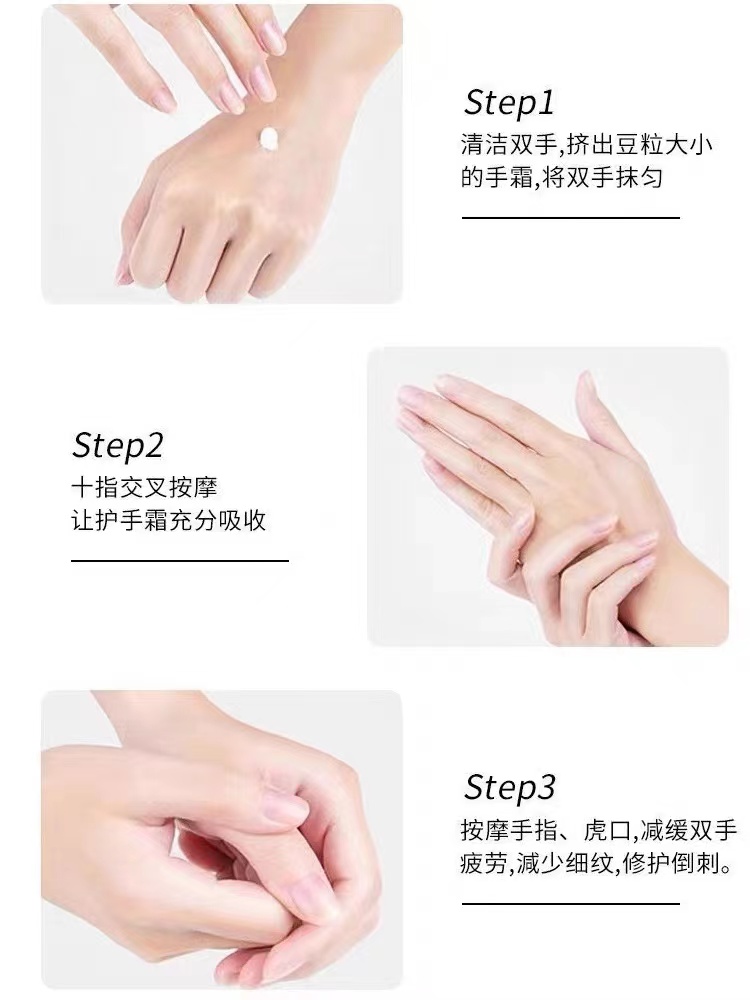 Step1
清洁双手,挤出豆粒大小的手霜,将双手抹匀

Step2
十指交叉按摩
让护手霜充分吸收

Step3
按摩手指、虎口,减缓双手疲劳,减少细纹,修护倒刺。