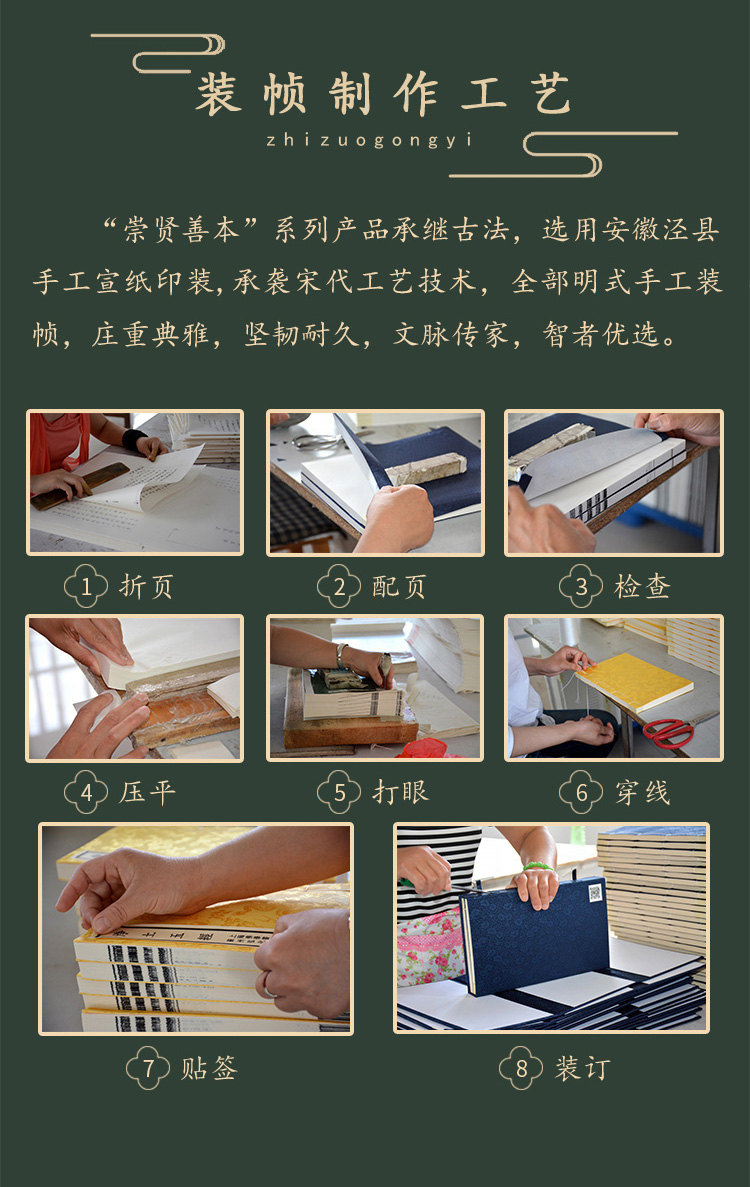 装帧制作工艺

zhizuogongyi

“崇贤善本”系列产品承继古法，选用安徽泾县手工宣纸印装，承袭宋代工艺技术，全部明式手工装帧，庄重典雅，坚韧耐久，文脉传家，智者优选。

1 折页

2 配页

3 检查

4 压平

5 打眼

6 穿线

7 贴签

8 装订