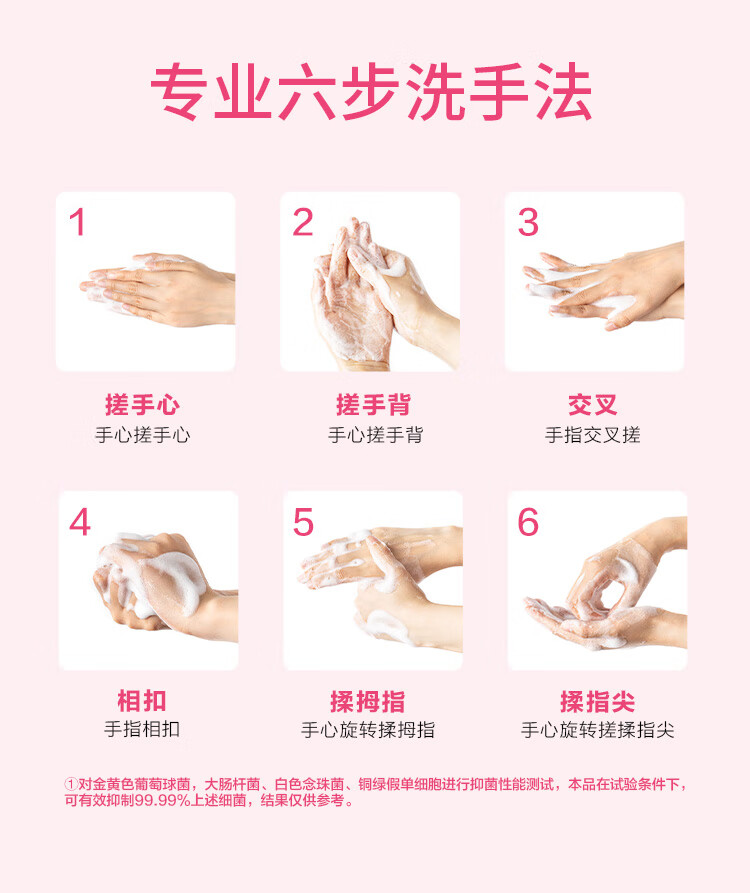 专业六步洗手法

1

搓手心
手心搓手心

2

搓手背
手心搓手背

3

交叉
手指交叉搓

4

相扣
手指相扣

5

揉拇指
手心旋转揉拇指

6

揉指尖
手心旋转搓揉指尖

①对金黄色葡萄球菌，大肠杆菌、白色念珠菌、铜绿假单细胞进行抑菌性能测试，本品在试验条件下，可有效抑制99.99%上述细菌，结果仅供参考。