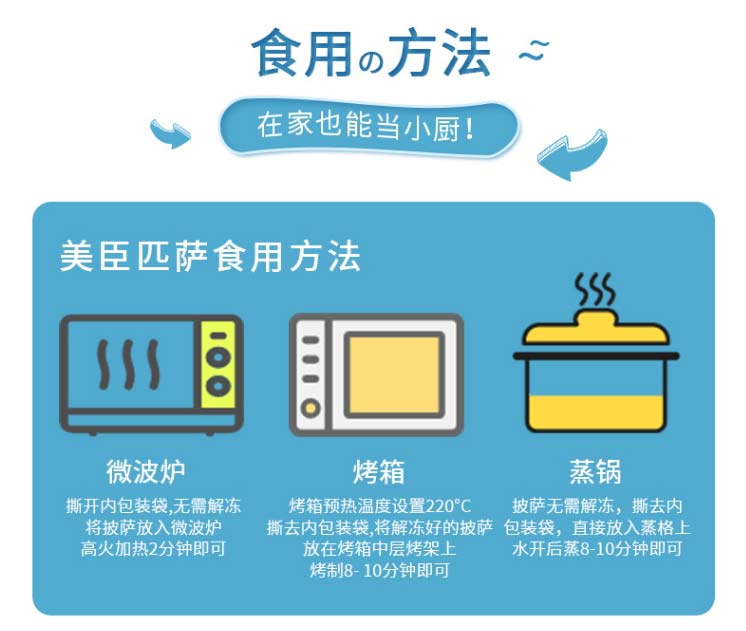 食用の方法

在家也能当小厨！

美臣匹萨食用方法

微波炉

撕开内包装袋,无需解冻
将披萨放入微波炉
高火加热2分钟即可

烤箱

烤箱预热温度设置220°C
撕去内包装袋,将解冻好的披萨
放在烤箱中层烤架上
烤制8- 10分钟即可

蒸锅

披萨无需解冻，撕去内
包装袋，直接放入蒸格上
水开后蒸8-10分钟即可