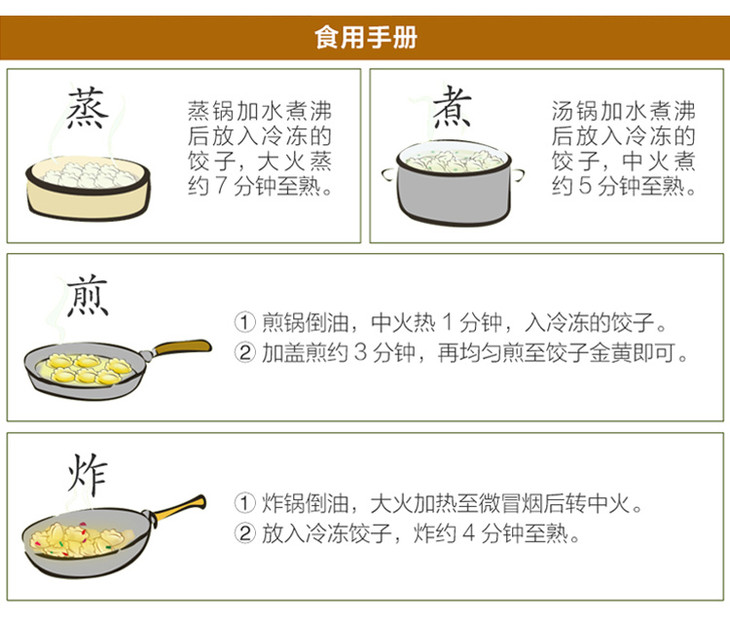 食用手册

蒸

蒸锅加水煮沸后放入冷冻的饺子，大火蒸约 7 分钟至熟。

煮

汤锅加水煮沸后放入冷冻的饺子，中火煮约 5 分钟至熟。

煎

① 煎锅倒油，中火热 1 分钟，入冷冻的饺子。
② 加盖煎约 3 分钟，再均匀煎至饺子金黄即可。

炸

① 炸锅倒油，大火加热至微冒烟后转中火。
② 放入冷冻饺子，炸约 4 分钟至熟。