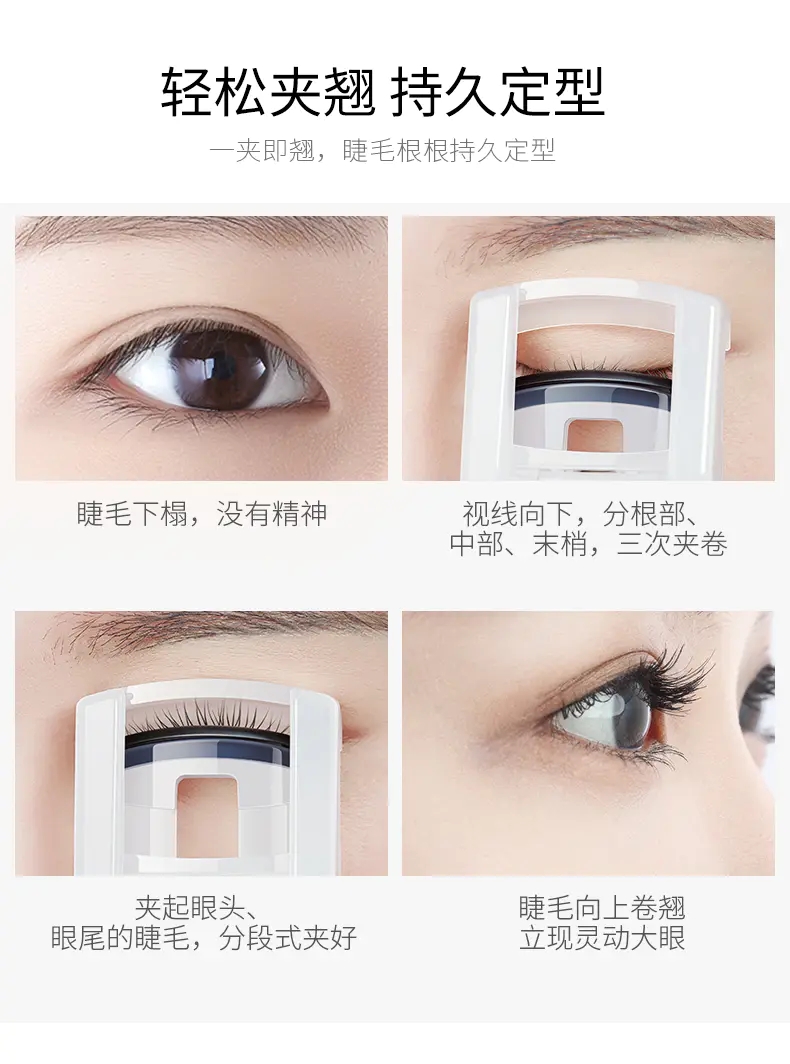 轻松夹翘 持久定型

一夹即翘，睫毛根根持久定型

睫毛下榻，没有精神

视线向下，分根部、中部、末梢，三次夹卷

夹起眼头、眼尾的睫毛，分段式夹好

睫毛向上卷翘
立现灵动大眼