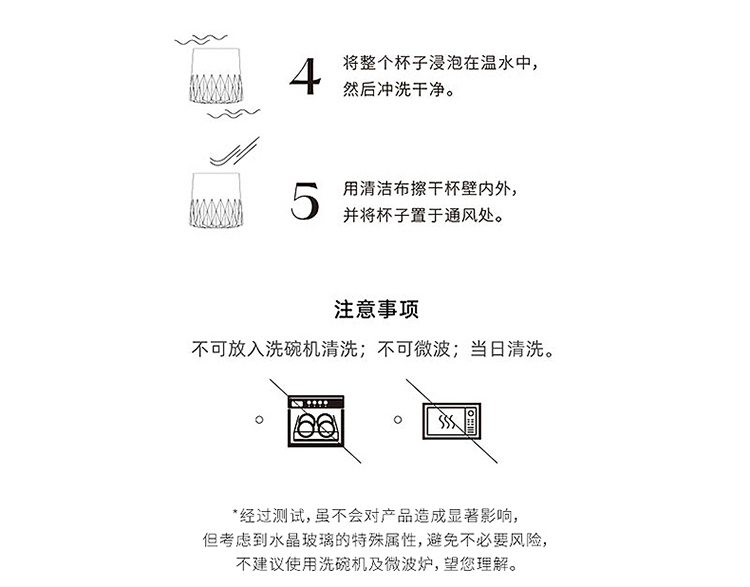 4 将整个杯子浸泡在温水中，然后冲洗干净。

5 用清洁布擦干杯壁内外，并将杯子置于通风处。

注意事项

不可放入洗碗机清洗；不可微波；当日清洗。

*经过测试，虽不会对产品造成显著影响，但考虑到水晶玻璃的特殊属性，避免不必要风险，不建议使用洗碗机及微波炉，望您理解。