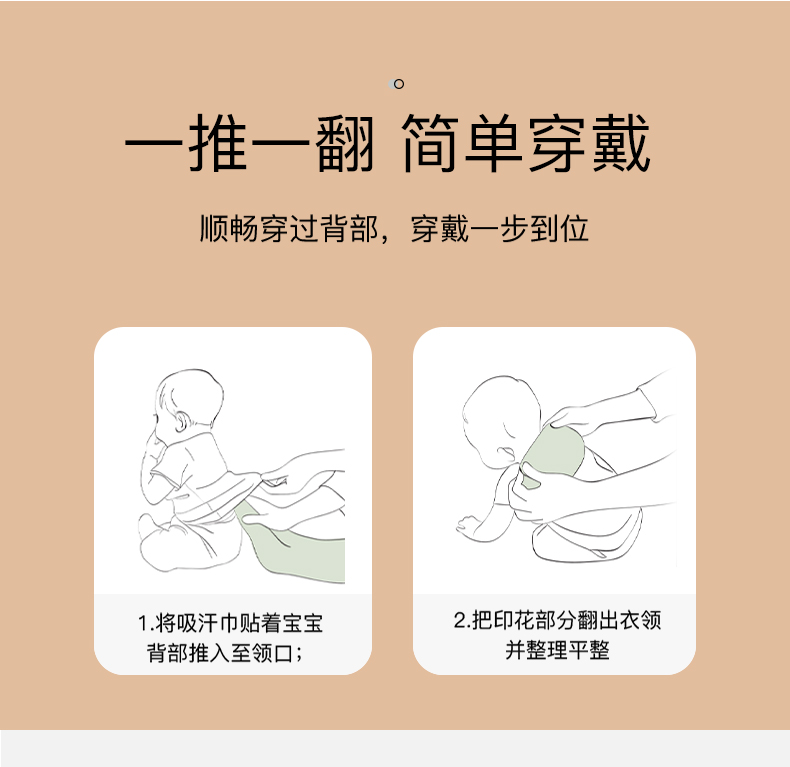 一推一翻 简单穿戴

顺畅穿过背部，穿戴一步到位

1.将吸汗巾贴着宝宝背部推入至领口；

2.把印花部分翻出衣领并整理平整