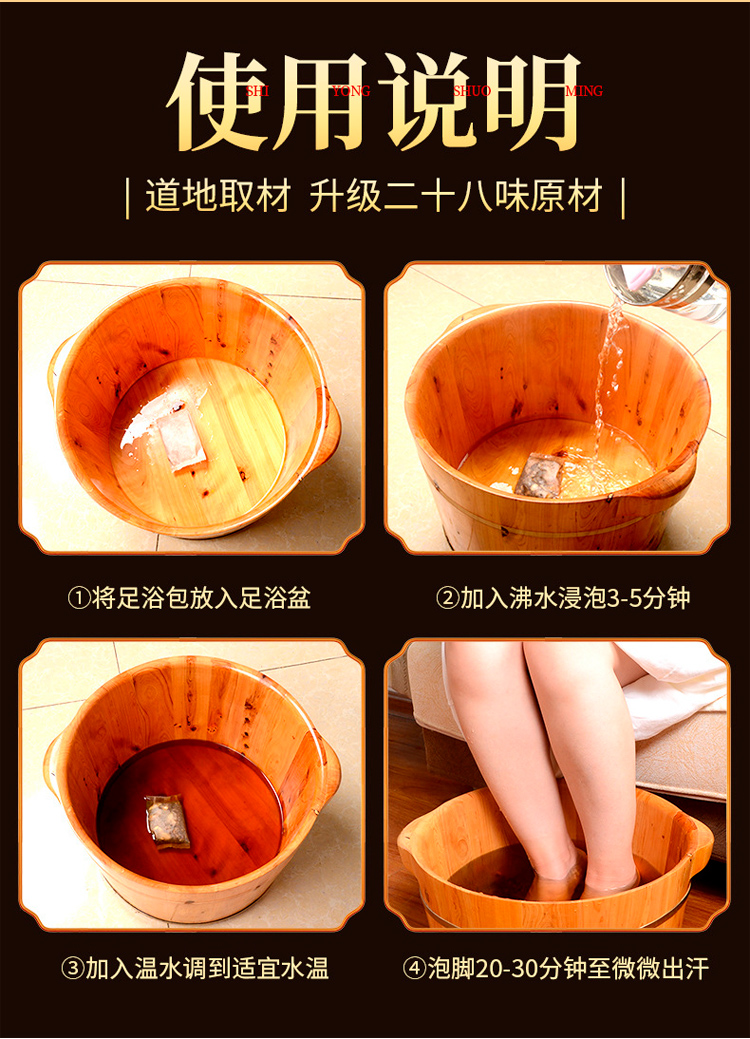 使用说明
SHI YONG SHUO MING

| 道地取材 升级二十八味原材 |

①将足浴包放入足浴盆

②加入沸水浸泡3-5分钟

③加入温水调到适宜水温

④泡脚20-30分钟至微微出汗