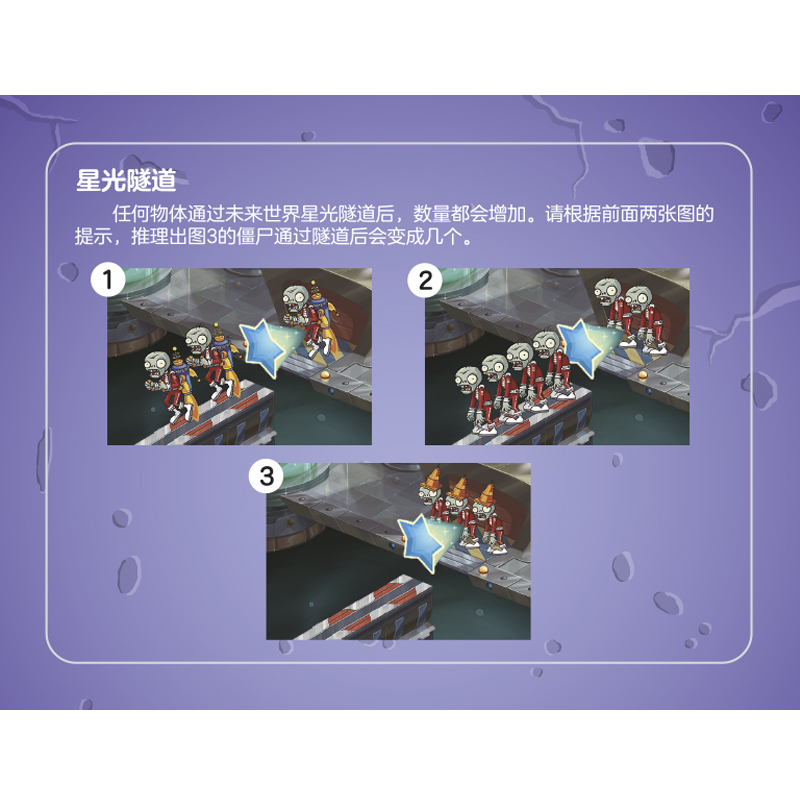 星光隧道

任何物体通过未来世界星光隧道后，数量都会增加。请根据前面两张图的提示，推理出图3的僵尸通过隧道后会变成几个。

1

2

3