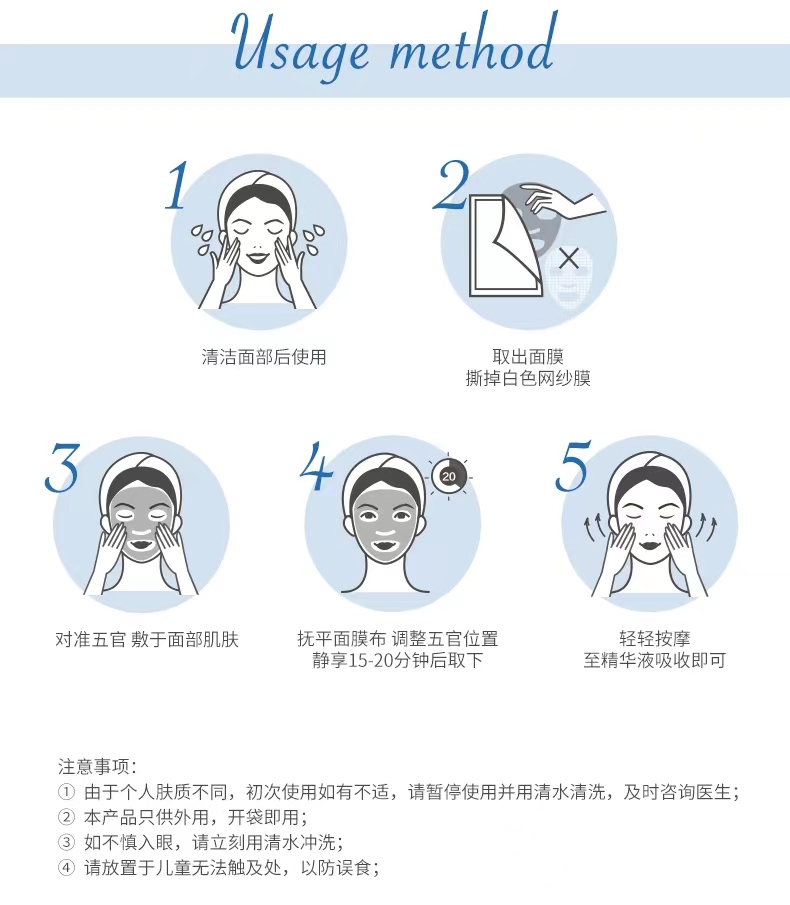 Usage method

1
清洁面部后使用

2
取出面膜
撕掉白色网纱膜

3
对准五官 敷于面部肌肤

4
20
抚平面膜布 调整五官位置
静享15-20分钟后取下

5
轻轻按摩
至精华液吸收即可

注意事项：
① 由于个人肤质不同，初次使用如有不适，请暂停使用并用清水清洗，及时咨询医生；
② 本产品只供外用，开袋即用；
③ 如不慎入眼，请立刻用清水冲洗；
④ 请放置于儿童无法触及处，以防误食；