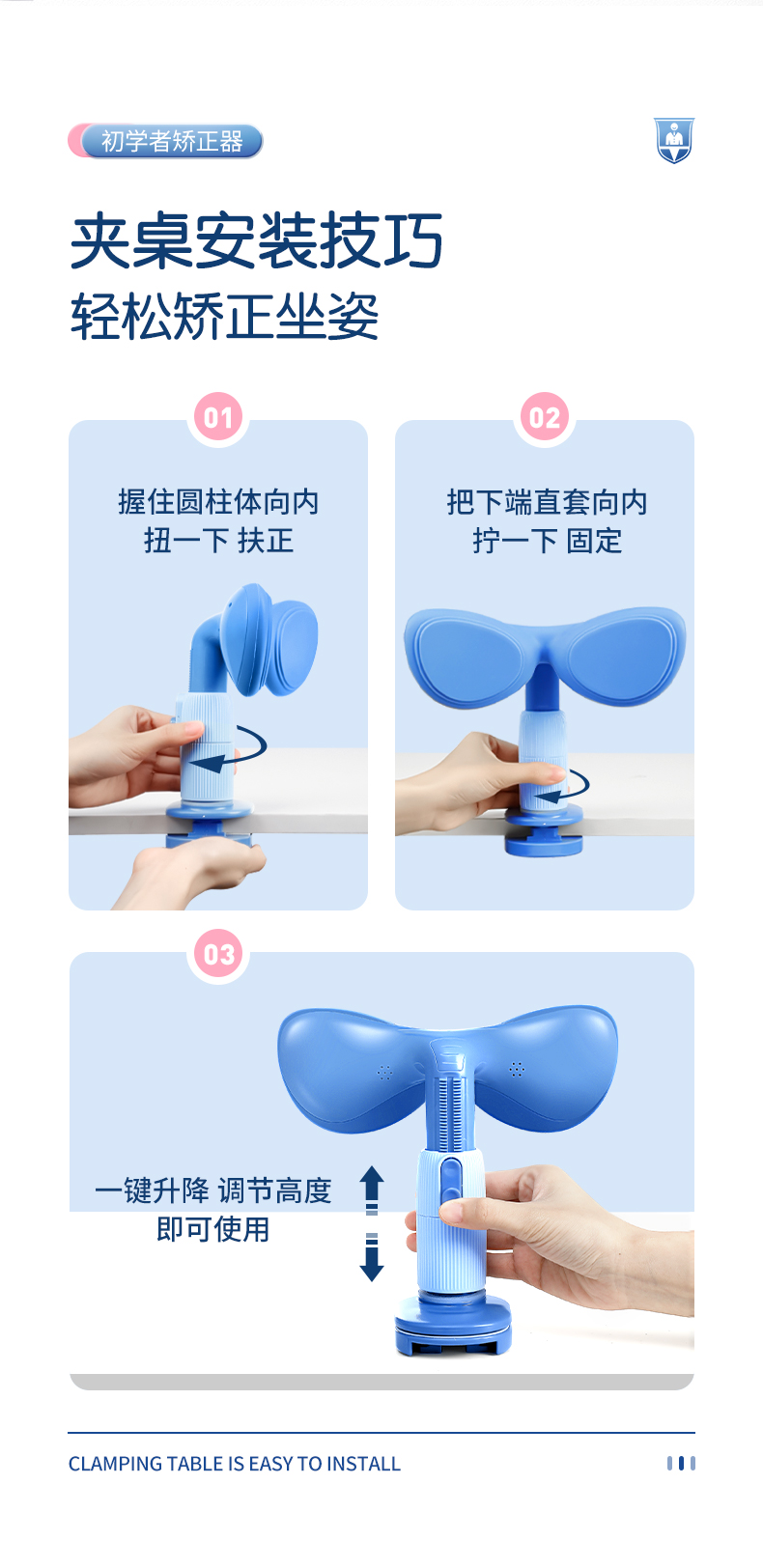 初学者矫正器

夹桌安装技巧
轻松矫正坐姿

01
握住圆柱体向内
扭一下 扶正

02
把下端直套向内
拧一下 固定

03
一键升降 调节高度
即可使用

CLAMPING TABLE IS EASY TO INSTALL