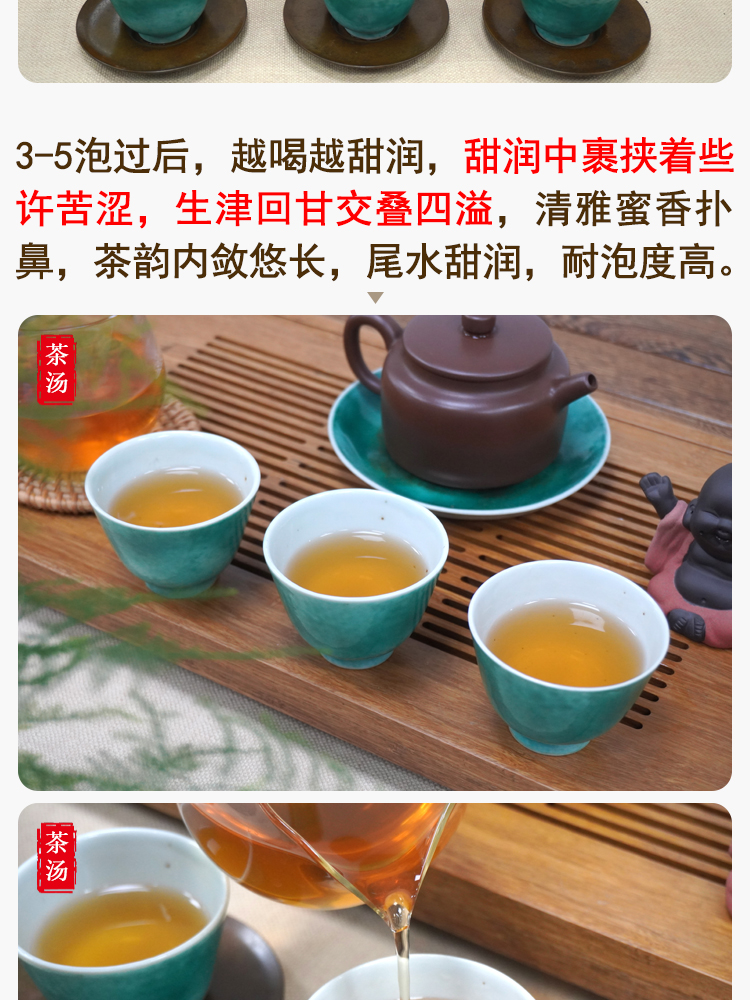 3-5泡过后，越喝越甜润，甜润中裹挟着些许苦涩，生津回甘交叠四溢，清雅蜜香扑鼻，茶韵内敛悠长，尾水甜润，耐泡度高。

茶汤

茶汤