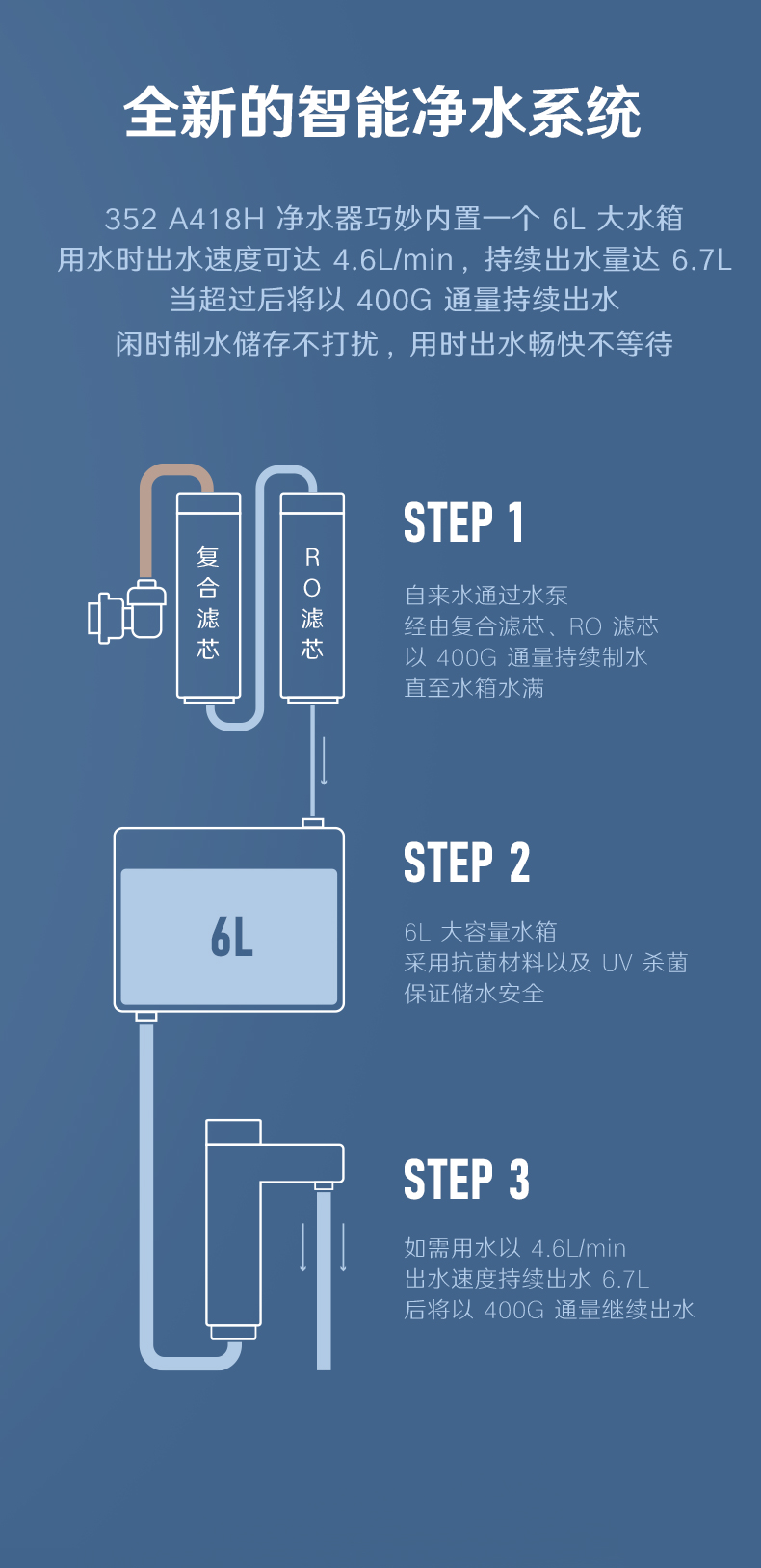 全新的智能净水系统

352 A418H 净水器巧妙内置一个 6L 大水箱
用水时出水速度可达 4.6L/min，持续出水量达 6.7L
当超过后将以 400G 通量持续出水
闲时制水储存不打扰，用时出水畅快不等待

复合滤芯

RO滤芯

STEP 1

自来水通过水泵
经由复合滤芯、RO 滤芯
以 400G 通量持续制水
直至水箱水满

6L

STEP 2

6L 大容量水箱
采用抗菌材料以及 UV 杀菌
保证储水安全

STEP 3

如需用水以 4.6L/min
出水速度持续出水 6.7L
后将以 400G 通量继续出水