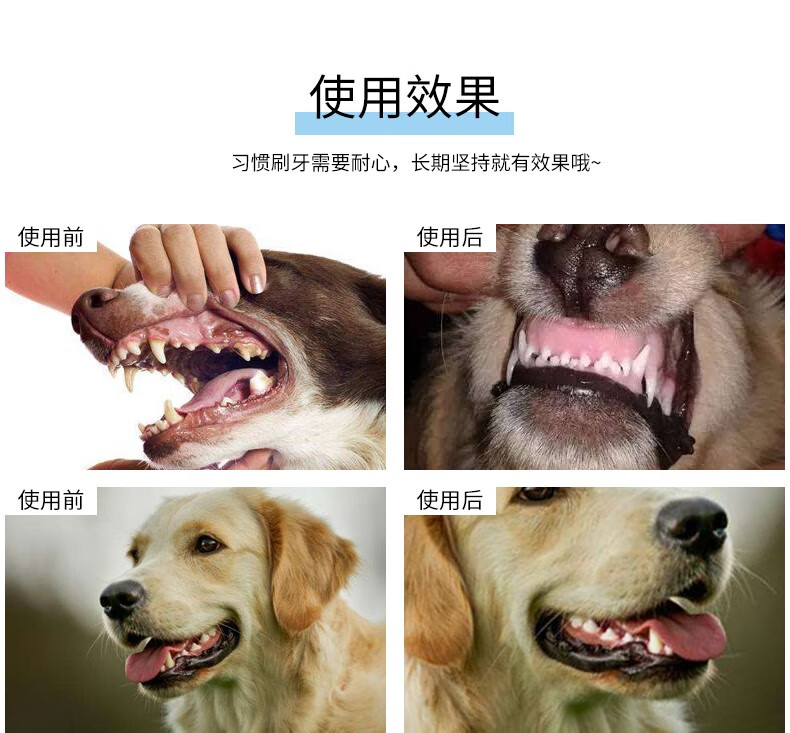 使用效果

习惯刷牙需要耐心，长期坚持就有效果哦~

使用前

使用后

使用前

使用后