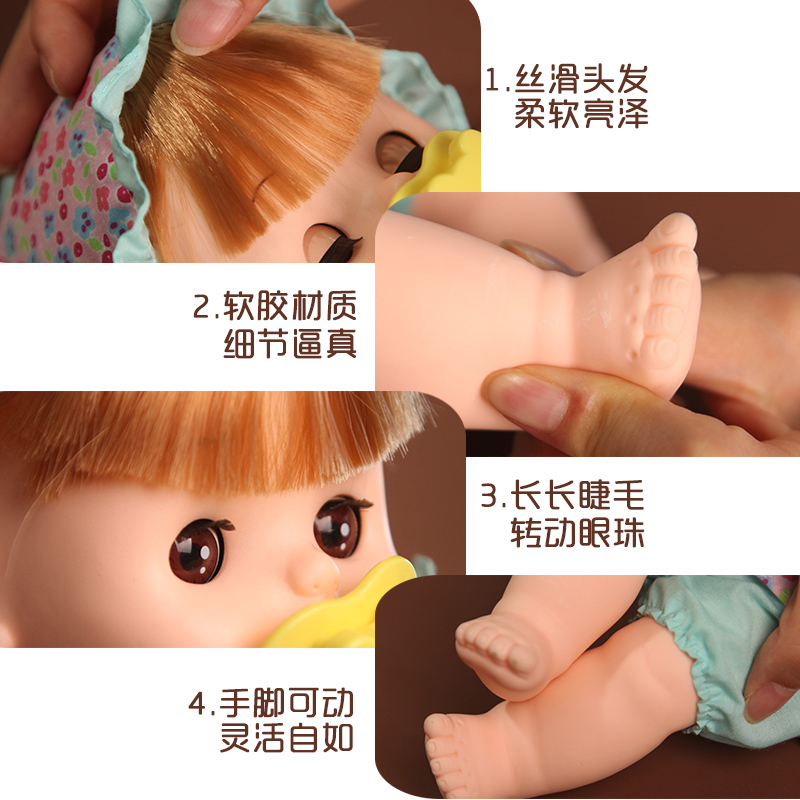 1.丝滑头发
柔软亮泽

2.软胶材质
细节逼真

3.长长睫毛
转动眼珠

4.手脚可动
灵活自如