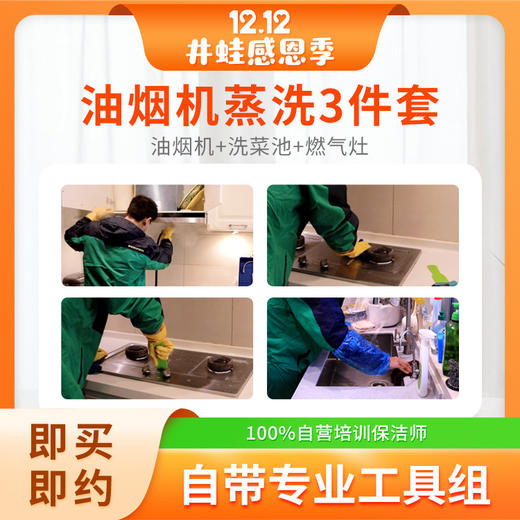 12.12
井蛙感恩季

油烟机蒸洗3件套

油烟机+洗菜池+燃气灶

即买
即约

100%自营培训保洁师

自带专业工具组