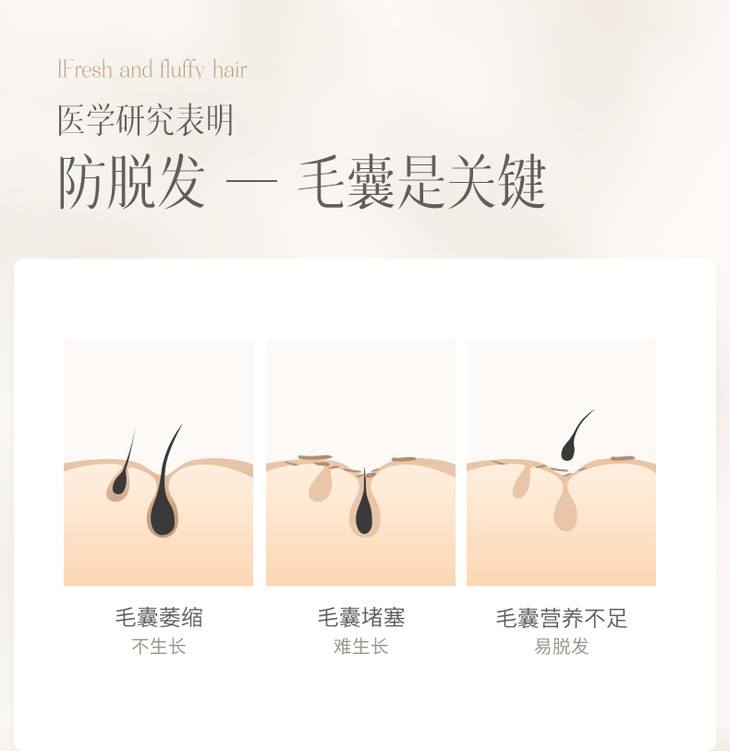 IFresh and fluffy hair

医学研究表明

防脱发 — 毛囊是关键

毛囊萎缩
不生长

毛囊堵塞
难生长

毛囊营养不足
易脱发