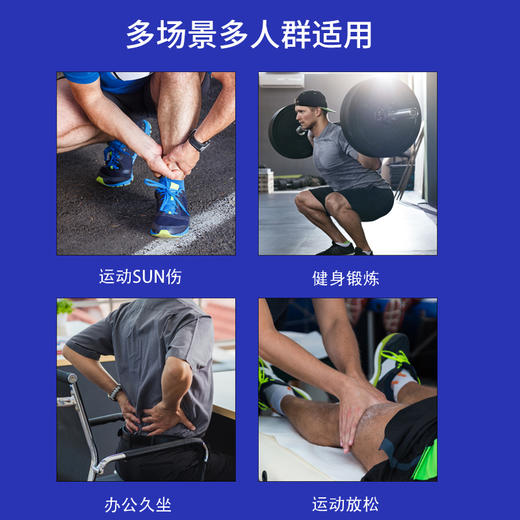 多场景多人群适用

运动SUN伤

健身锻炼

办公久坐

运动放松