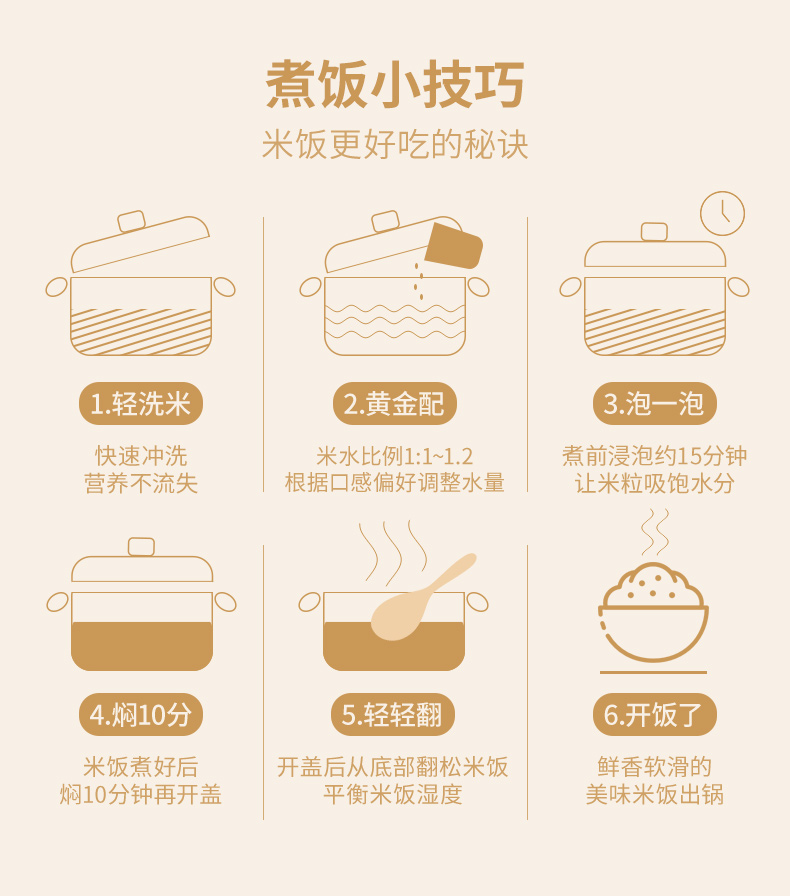 煮饭小技巧

米饭更好吃的秘诀

1.轻洗米

快速冲洗
营养不流失

2.黄金配

米水比例1:1~1.2
根据口感偏好调整水量

3.泡一泡

煮前浸泡约15分钟
让米粒吸饱水分

4.焖10分

米饭煮好后
焖10分钟再开盖

5.轻轻翻

开盖后从底部翻松米饭
平衡米饭湿度

6.开饭了

鲜香软滑的
美味米饭出锅