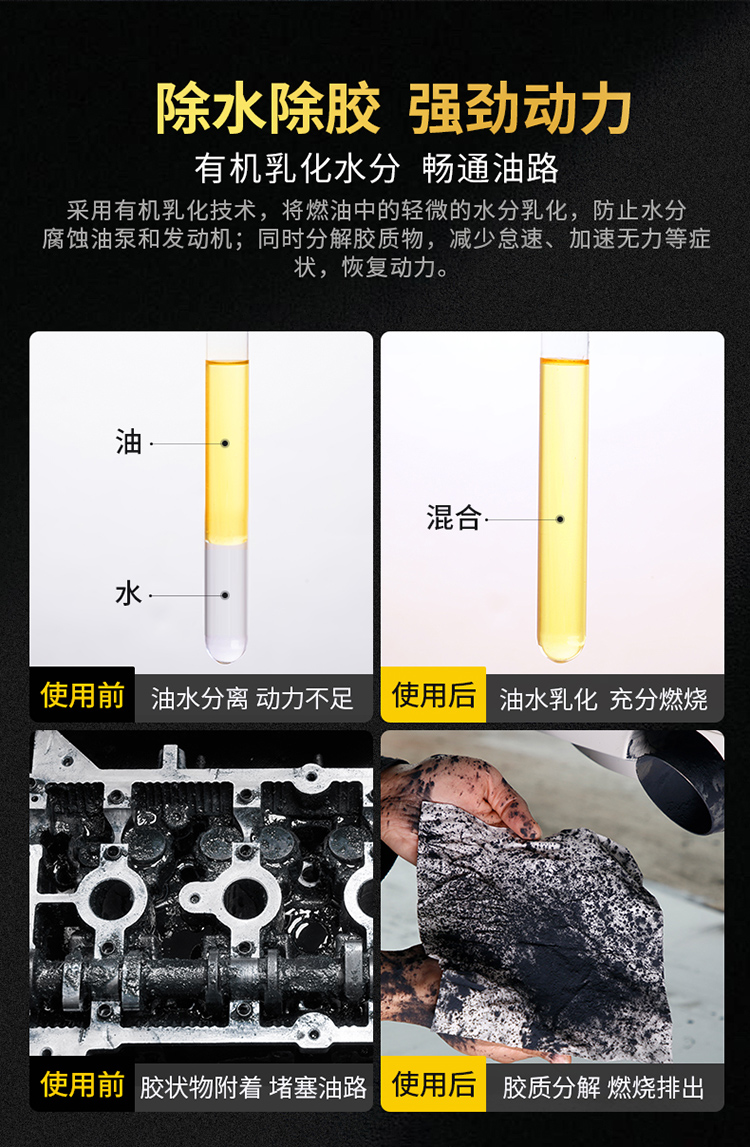 除水除胶 强劲动力

有机乳化水分 畅通油路

采用有机乳化技术，将燃油中的轻微的水分乳化，防止水分腐蚀油泵和发动机；同时分解胶质物，减少怠速、加速无力等症状，恢复动力。

油

水

使用前 油水分离 动力不足

混合

使用后 油水乳化 充分燃烧

使用前 胶状物附着 堵塞油路

使用后 胶质分解 燃烧排出