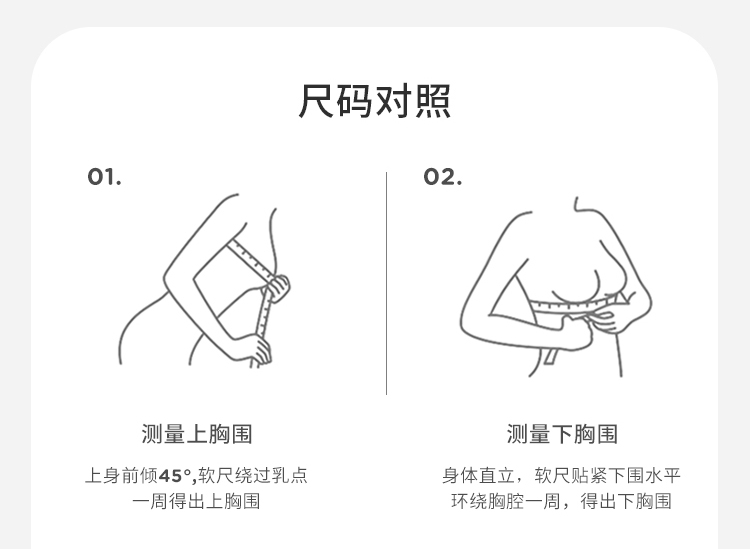 尺码对照

01.

测量上胸围

上身前倾45°,软尺绕过乳点一周得出上胸围

02.

测量下胸围

身体直立，软尺贴紧下围水平环绕胸腔一周，得出下胸围