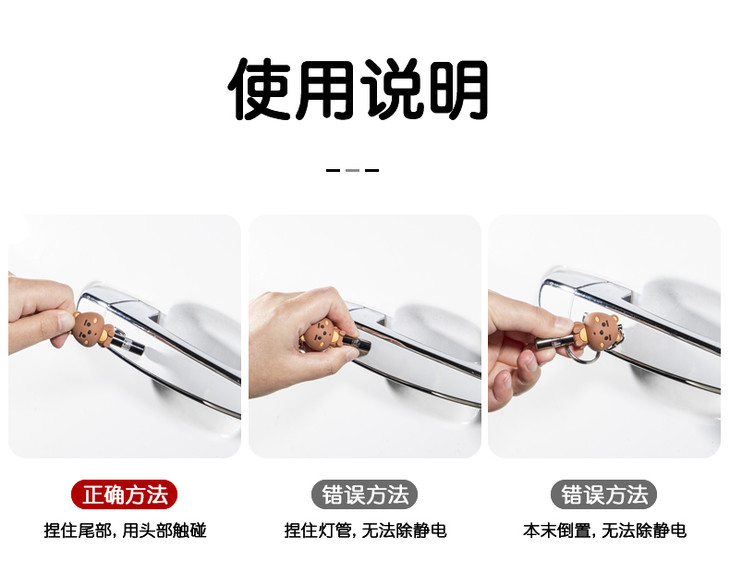 使用说明

正确方法
捏住尾部，用头部触碰

错误方法
捏住灯管，无法除静电

错误方法
本末倒置，无法除静电