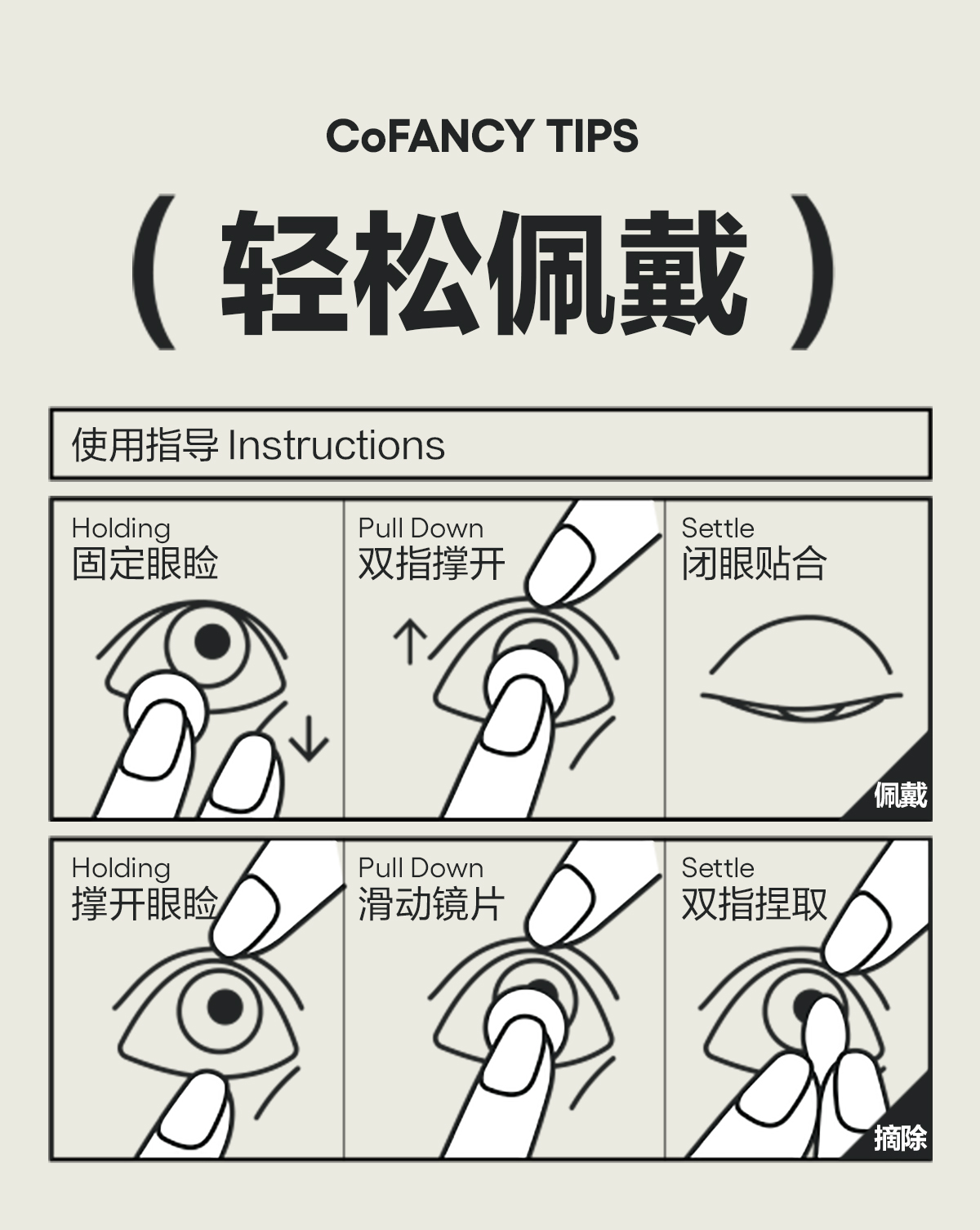 CoFANCY TIPS

( 轻松佩戴 )

使用指导 Instructions

Holding
固定眼睑

Pull Down
双指撑开

Settle
闭眼贴合

佩戴

Holding
撑开眼睑

Pull Down
滑动镜片

Settle
双指捏取

摘除