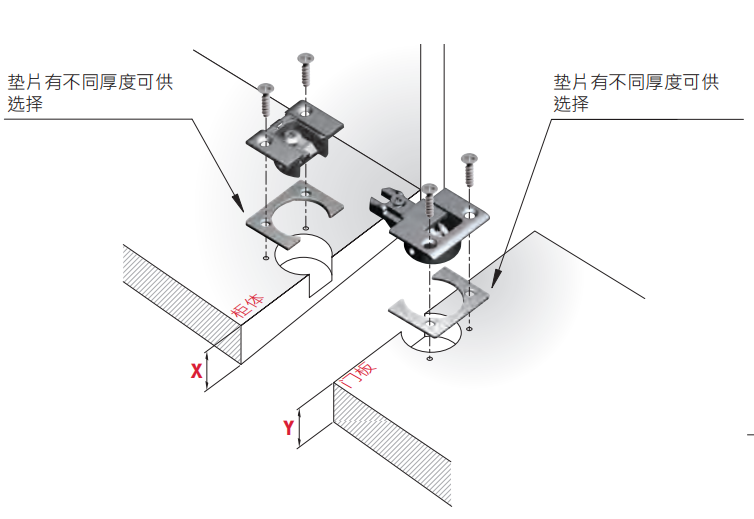 垫片有不同厚度可供选择

垫片有不同厚度可供选择

柜体

X

门板

Y