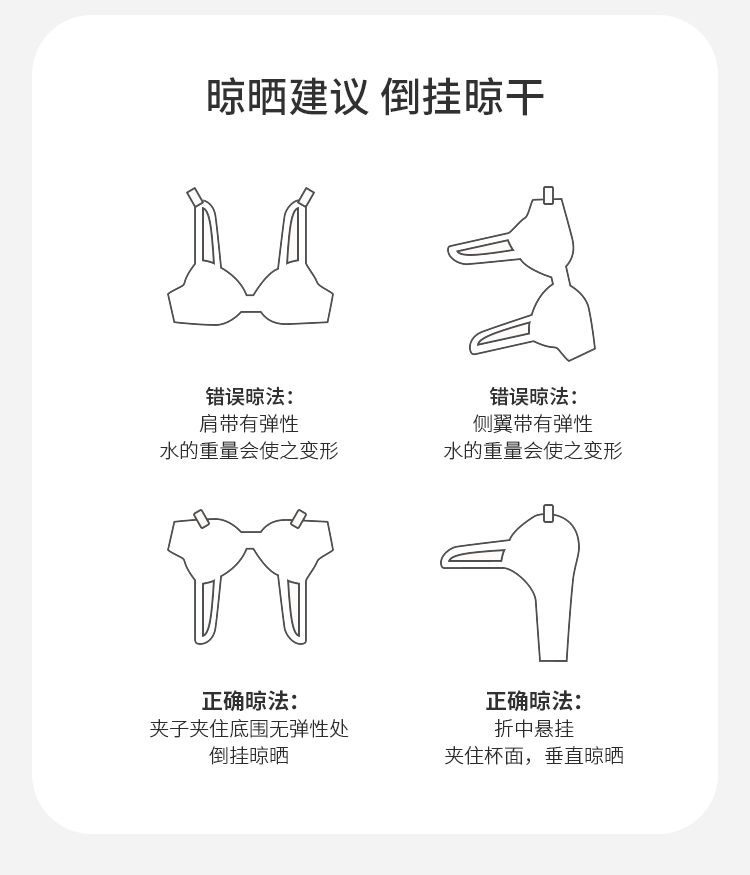 晾晒建议 倒挂晾干

错误晾法:
肩带有弹性
水的重量会使之变形

错误晾法:
侧翼带有弹性
水的重量会使之变形

正确晾法:
夹子夹住底围无弹性处
倒挂晾晒

正确晾法:
折中悬挂
夹住杯面，垂直晾晒