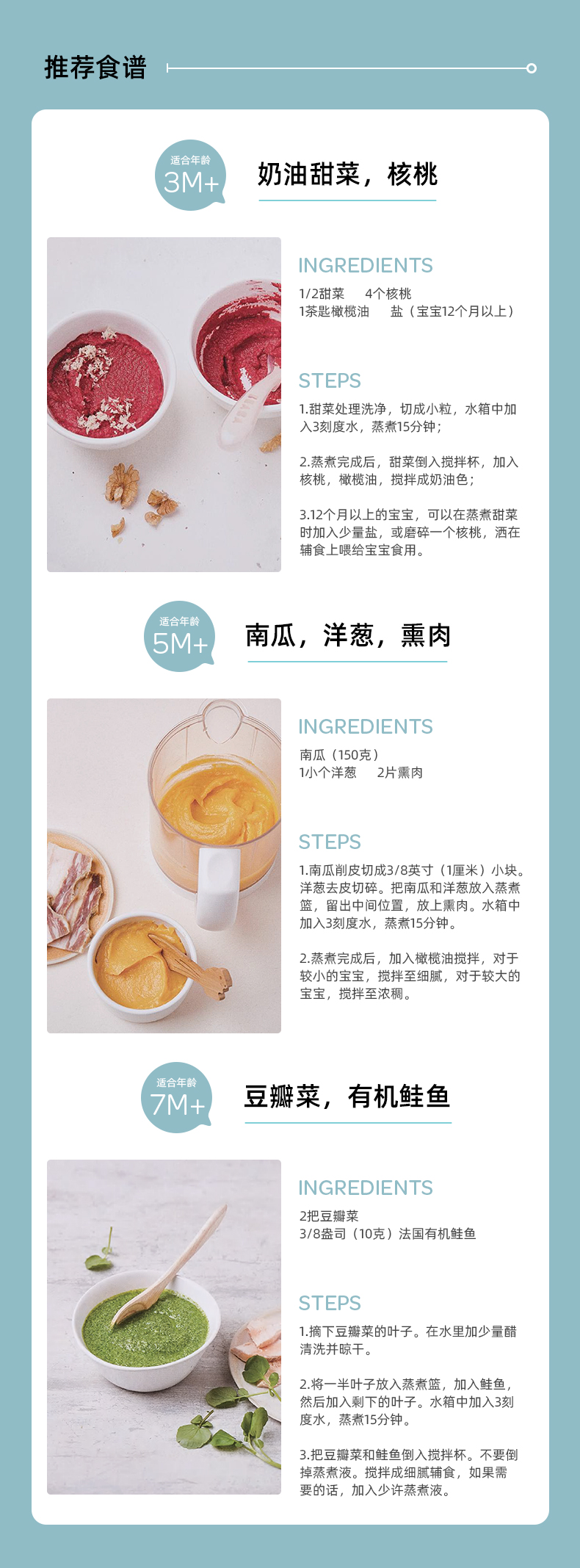 推荐食谱

适合年龄
3M+

奶油甜菜，核桃

INGREDIENTS
1/2甜菜　4个核桃
1茶匙橄榄油　盐（宝宝12个月以上）

STEPS
1.甜菜处理洗净，切成小粒，水箱中加入3刻度水，蒸煮15分钟；

2.蒸煮完成后，甜菜倒入搅拌杯，加入核桃，橄榄油，搅拌成奶油色；

3.12个月以上的宝宝，可以在蒸煮甜菜时加入少量盐，或磨碎一个核桃，洒在辅食上喂给宝宝食用。

适合年龄
5M+

南瓜，洋葱，熏肉

INGREDIENTS
南瓜（150克）
1小个洋葱　2片熏肉

STEPS
1.南瓜削皮切成3/8英寸（1厘米）小块。洋葱去皮切碎。把南瓜和洋葱放入蒸煮篮，留出中间位置，放上熏肉。水箱中加入3刻度水，蒸煮15分钟。

2.蒸煮完成后，加入橄榄油搅拌，对于较小的宝宝，搅拌至细腻，对于较大的宝宝，搅拌至浓稠。

适合年龄
7M+

豆瓣菜，有机鲑鱼

INGREDIENTS
2把豆瓣菜
3/8盎司（10克）法国有机鲑鱼

STEPS
1.摘下豆瓣菜的叶子。在水里加少量醋清洗并晾干。

2.将一半叶子放入蒸煮篮，加入鲑鱼，然后加入剩下的叶子。水箱中加入3刻度水，蒸煮15分钟。

3.把豆瓣菜和鲑鱼倒入搅拌杯。不要倒掉蒸煮液。搅拌成细腻辅食，如果需要的话，加入少许蒸煮液。