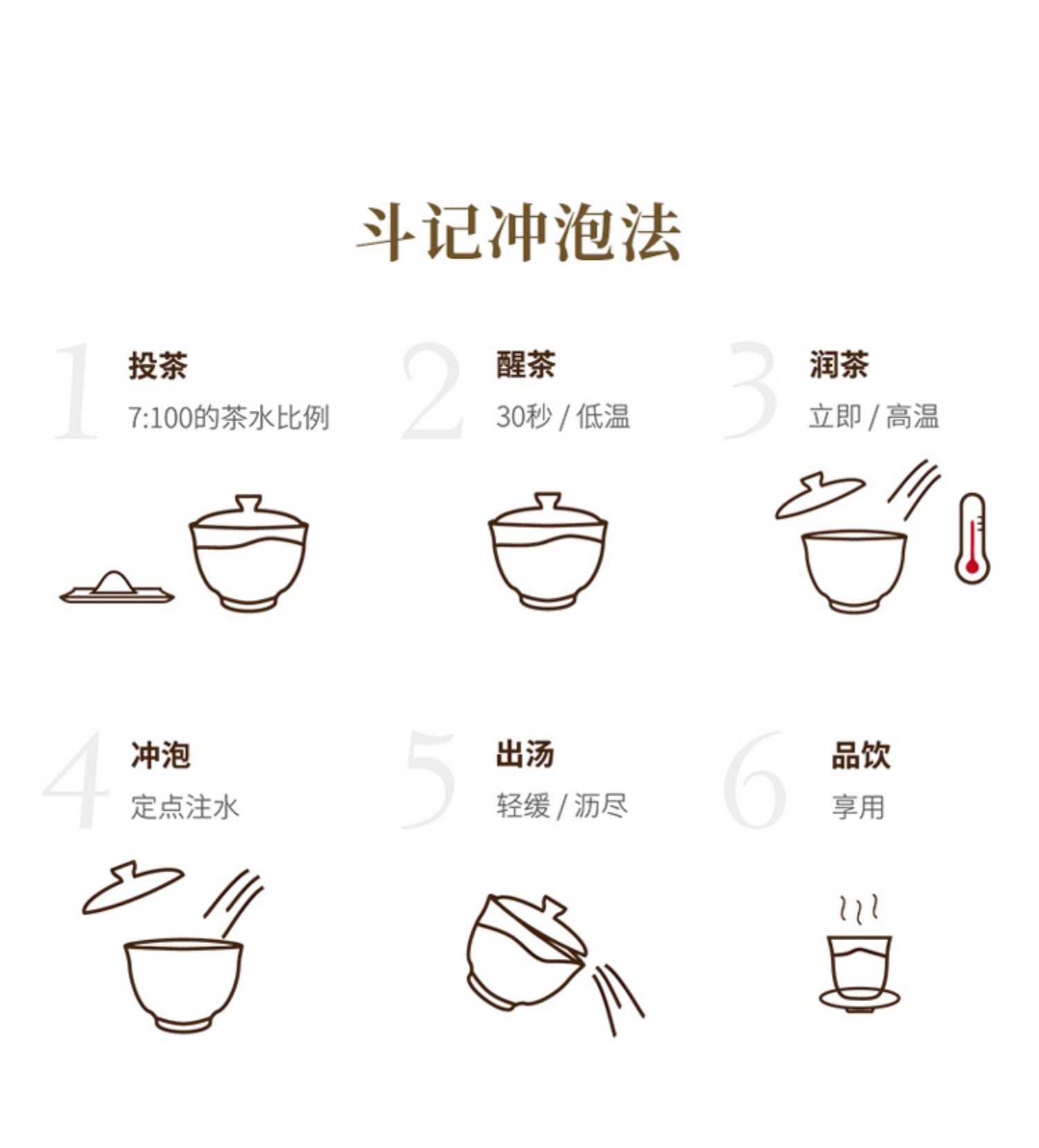 斗记冲泡法

1
投茶
7:100的茶水比例

2
醒茶
30秒 / 低温

3
润茶
立即 / 高温

4
冲泡
定点注水

5
出汤
轻缓 / 沥尽

6
品饮
享用