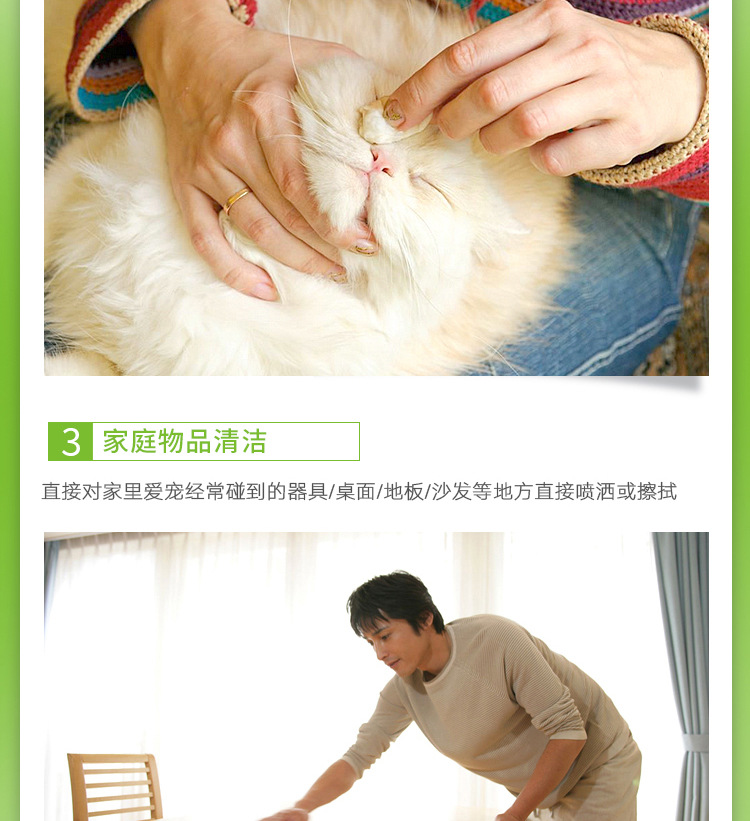 3 家庭物品清洁

直接对家里爱宠经常碰到的器具/桌面/地板/沙发等地方直接喷洒或擦拭