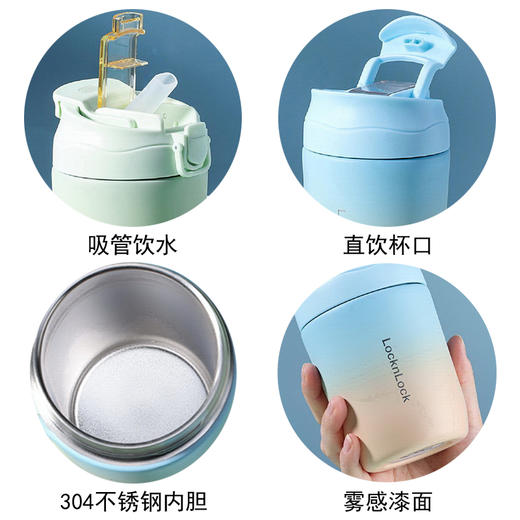 吸管饮水

直饮杯口

LocknLock

304不锈钢内胆

雾感漆面