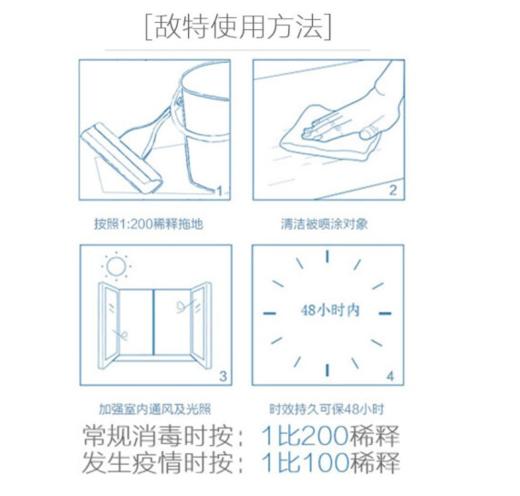 [敌特使用方法]

1

按照1:200稀释拖地

2

清洁被喷涂对象

3

加强室内通风及光照

48小时内

4

时效持久可保48小时

常规消毒时按：1比200稀释
发生疫情时按：1比100稀释