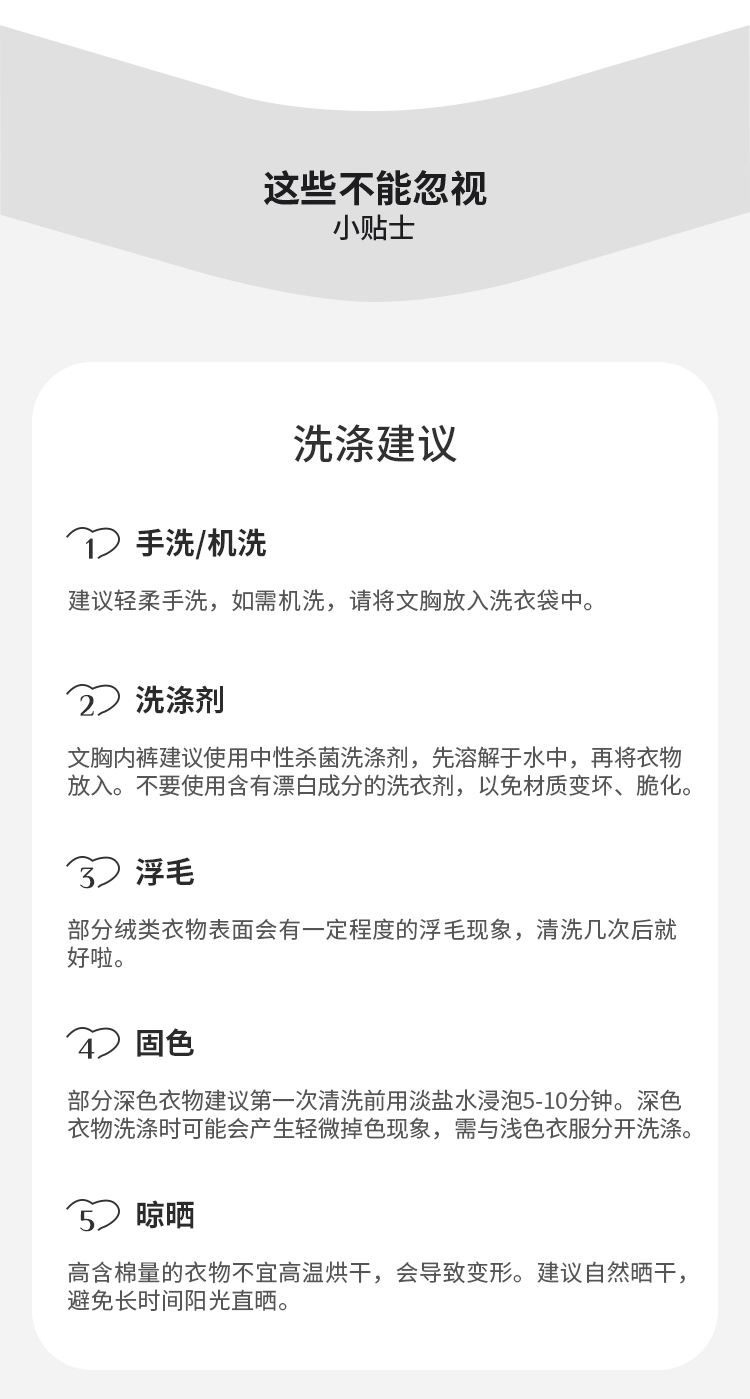 这些不能忽视
小贴士

洗涤建议

1 手洗/机洗

建议轻柔手洗，如需机洗，请将文胸放入洗衣袋中。

2 洗涤剂

文胸内裤建议使用中性杀菌洗涤剂，先溶解于水中，再将衣物放入。不要使用含有漂白成分的洗衣剂，以免材质变坏、脆化。

3 浮毛

部分绒类衣物表面会有一定程度的浮毛现象，清洗几次后就好啦。

4 固色

部分深色衣物建议第一次清洗前用淡盐水浸泡5-10分钟。深色衣物洗涤时可能会产生轻微掉色现象，需与浅色衣服分开洗涤。

5 晾晒

高含棉量的衣物不宜高温烘干，会导致变形。建议自然晒干，避免长时间阳光直晒。