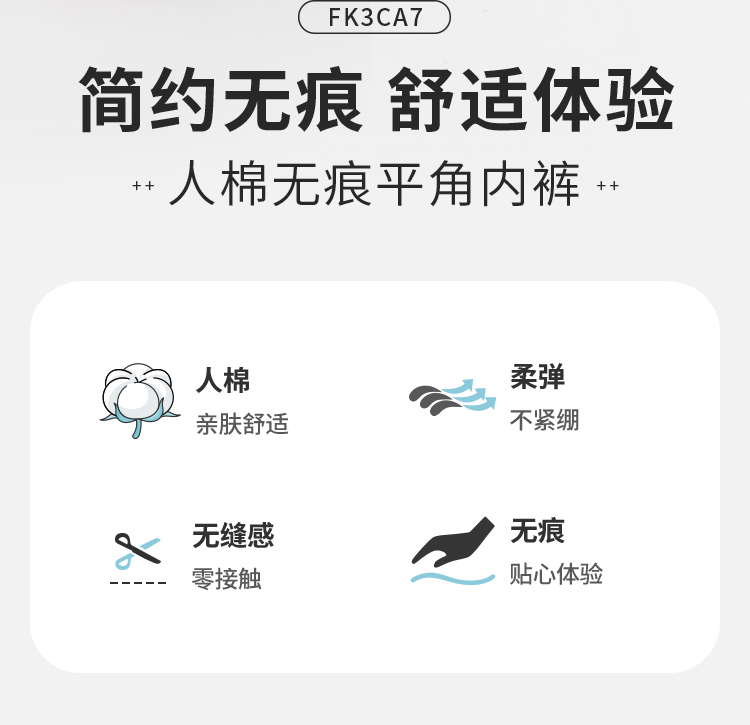 FK3CA7

简约无痕 舒适体验

++ 人棉无痕平角内裤 ++

人棉
亲肤舒适

柔弹
不紧绷

无缝感
零接触

无痕
贴心体验