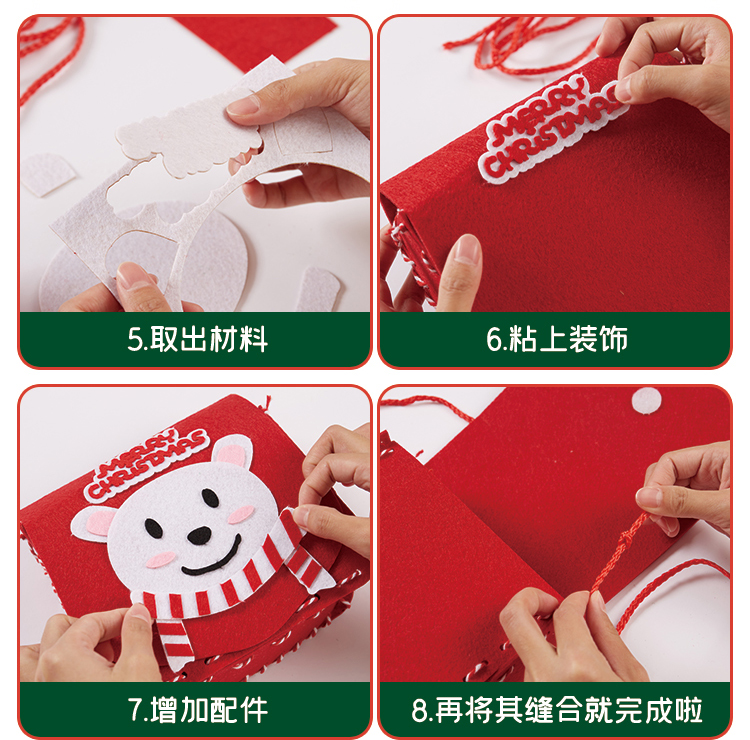 5.取出材料

MERRY CHRISTMAS

6.粘上装饰

MERRY CHRISTMAS

7.增加配件

8.再将其缝合就完成啦