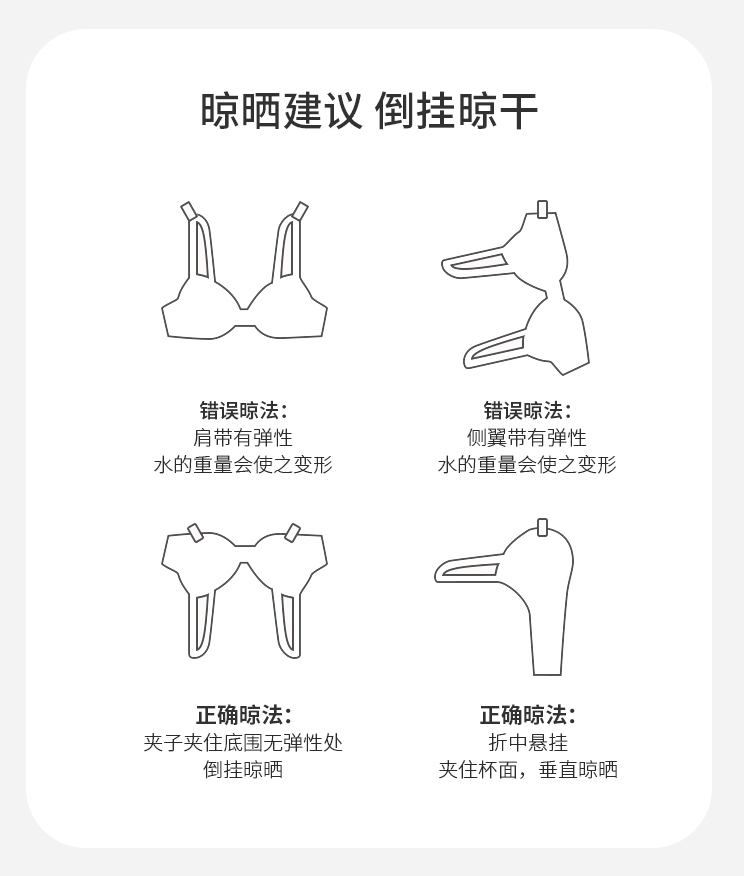 晾晒建议 倒挂晾干

错误晾法：
肩带有弹性
水的重量会使之变形

错误晾法：
侧翼带有弹性
水的重量会使之变形

正确晾法：
夹子夹住底围无弹性处
倒挂晾晒

正确晾法：
折中悬挂
夹住杯面，垂直晾晒