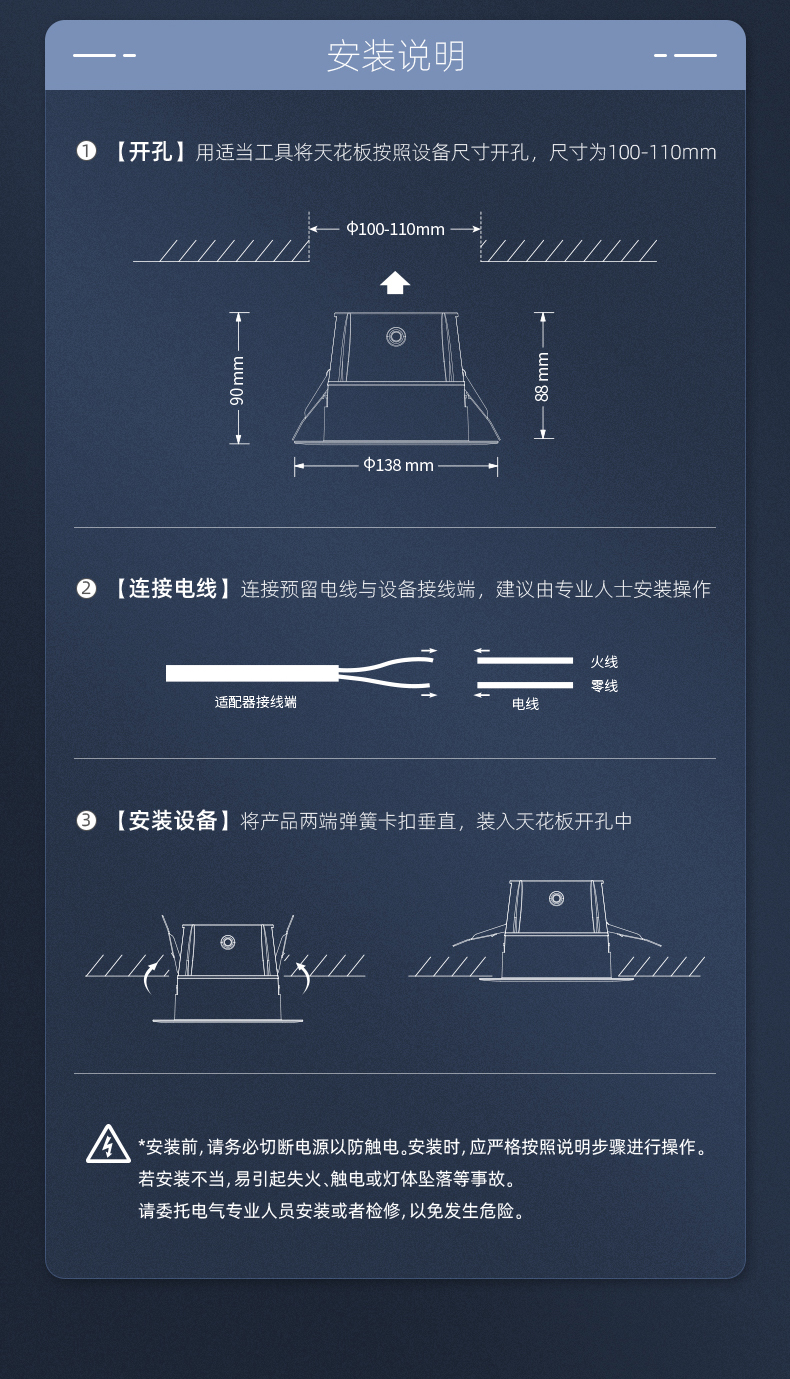 安装说明

❶ 【开孔】用适当工具将天花板按照设备尺寸开孔，尺寸为100-110mm

Φ100-110mm

90 mm

88 mm

Φ138 mm

❷ 【连接电线】连接预留电线与设备接线端，建议由专业人士安装操作

适配器接线端

火线

零线

电线

❸ 【安装设备】将产品两端弹簧卡扣垂直，装入天花板开孔中

*安装前，请务必切断电源以防触电。安装时，应严格按照说明步骤进行操作。
若安装不当，易引起失火、触电或灯体坠落等事故。
请委托电气专业人员安装或者检修，以免发生危险。