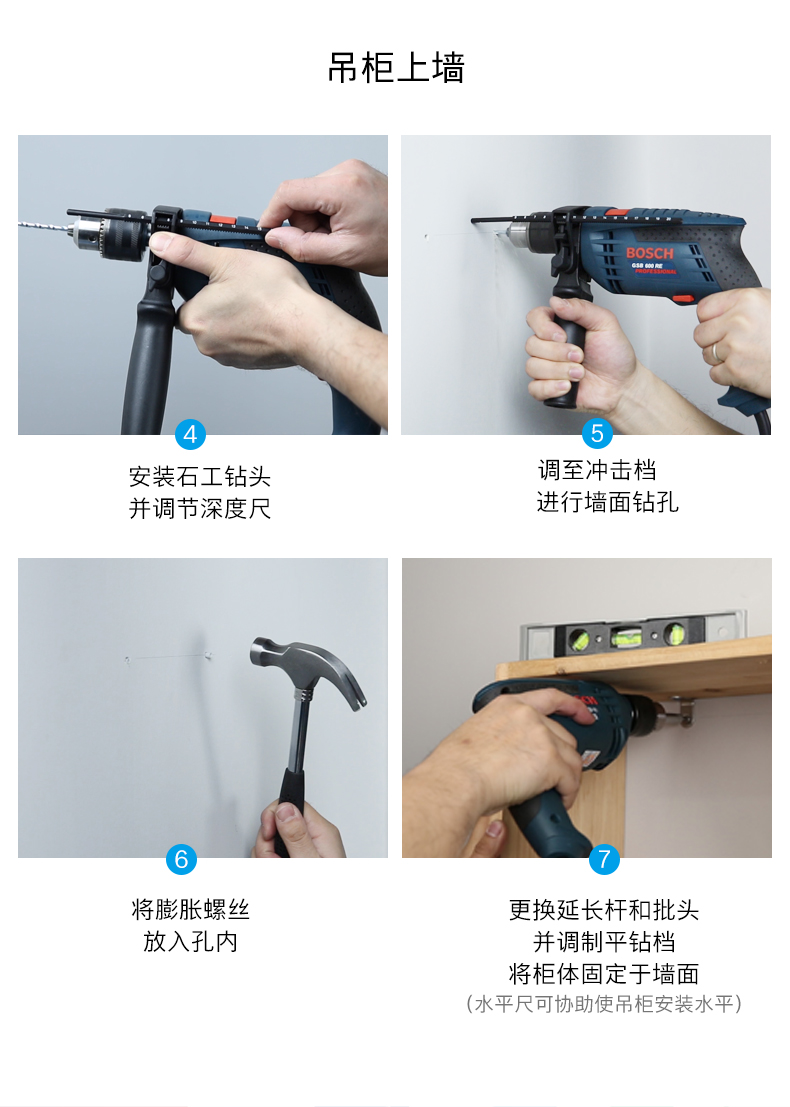 吊柜上墙

BOSCH
GSB 600 RE

4
安装石工钻头
并调节深度尺

5
调至冲击档
进行墙面钻孔

6
将膨胀螺丝
放入孔内

7
更换延长杆和批头
并调制平钻档
将柜体固定于墙面
（水平尺可协助使吊柜安装水平）