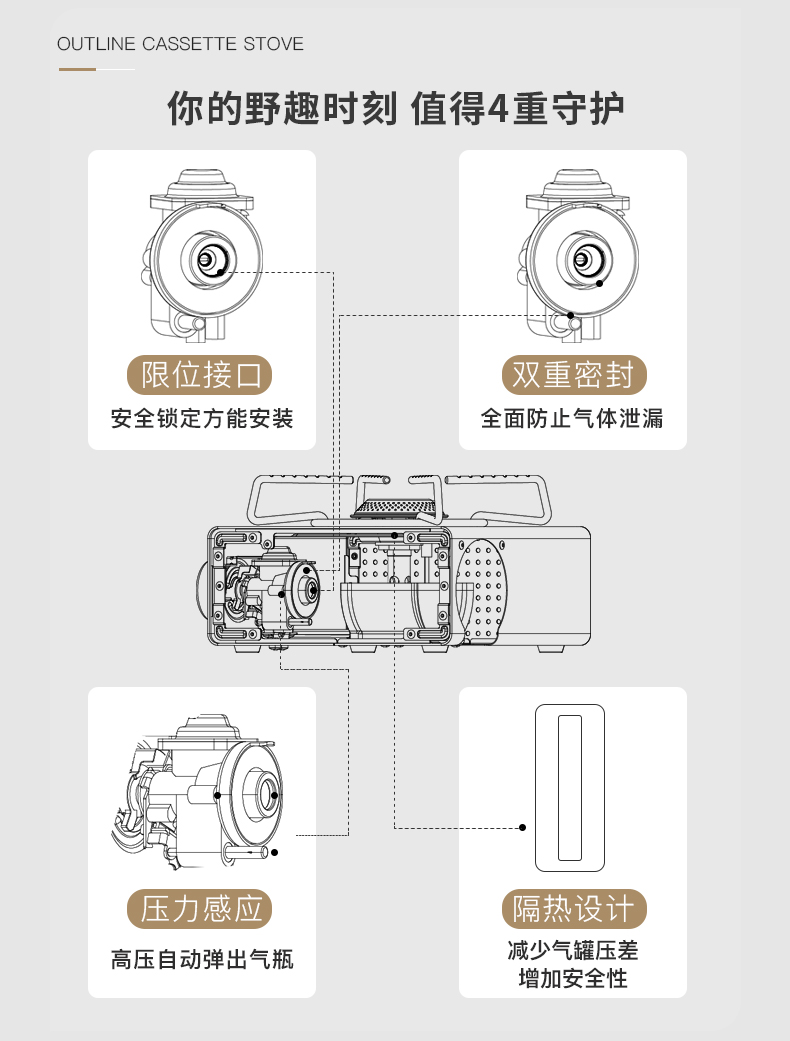 OUTLINE CASSETTE STOVE

你的野趣时刻 值得4重守护

限位接口

安全锁定方能安装

双重密封

全面防止气体泄漏

压力感应

高压自动弹出气瓶

隔热设计

减少气罐压差
增加安全性