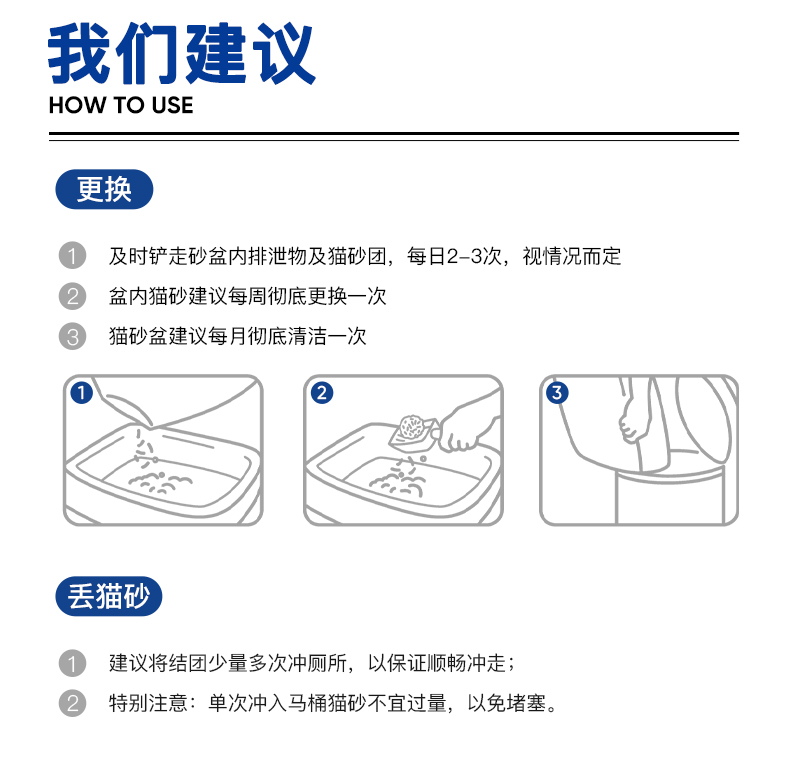 我们建议
HOW TO USE

更换

1 及时铲走砂盆内排泄物及猫砂团，每日2-3次，视情况而定
2 盆内猫砂建议每周彻底更换一次
3 猫砂盆建议每月彻底清洁一次

1

2

3

丢猫砂

1 建议将结团少量多次冲厕所，以保证顺畅冲走；
2 特别注意：单次冲入马桶猫砂不宜过量，以免堵塞。