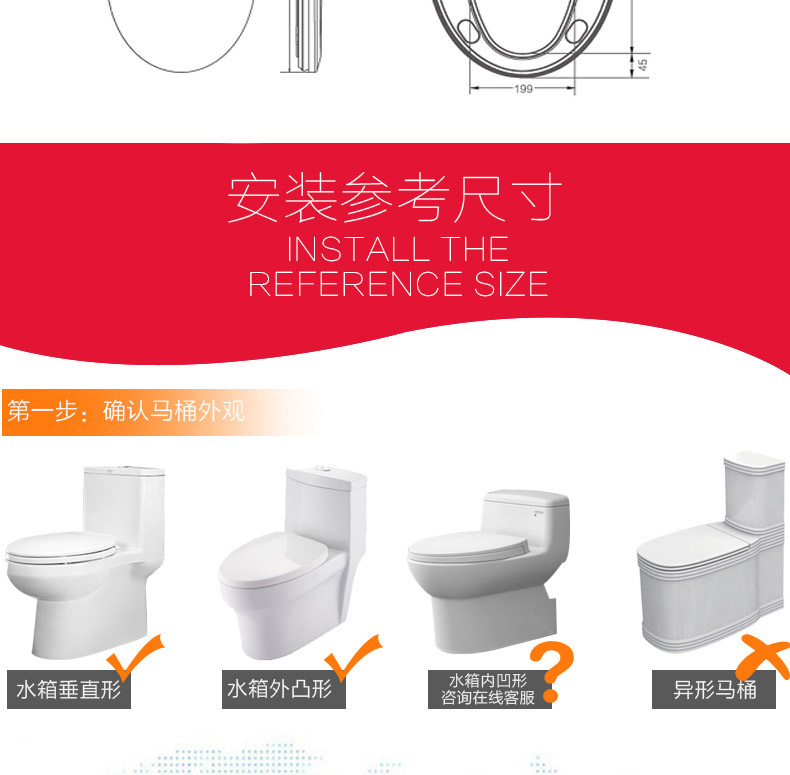 45

199

安装参考尺寸
INSTALL THE
REFERENCE SIZE

第一步：确认马桶外观

水箱垂直形

水箱外凸形

水箱内凹形
咨询在线客服

异形马桶