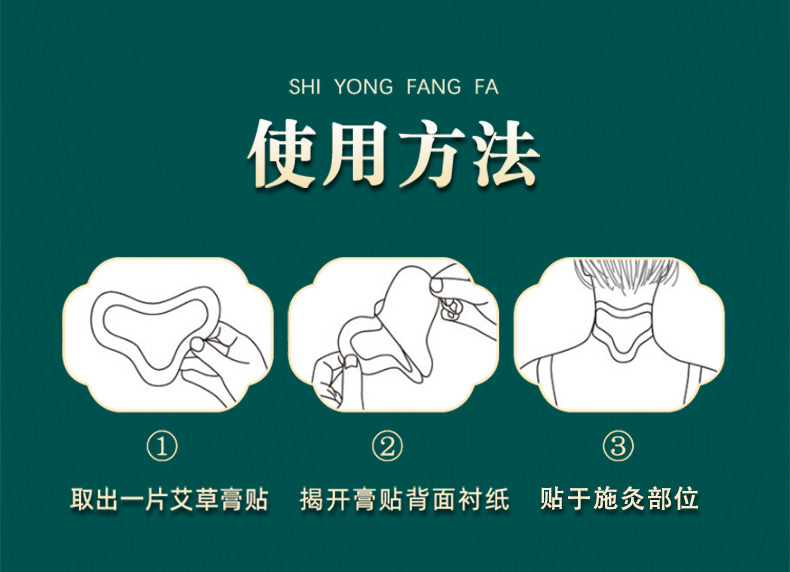 SHI YONG FANG FA

使用方法

①

取出一片艾草膏贴

②

揭开膏贴背面衬纸

③

贴于施灸部位