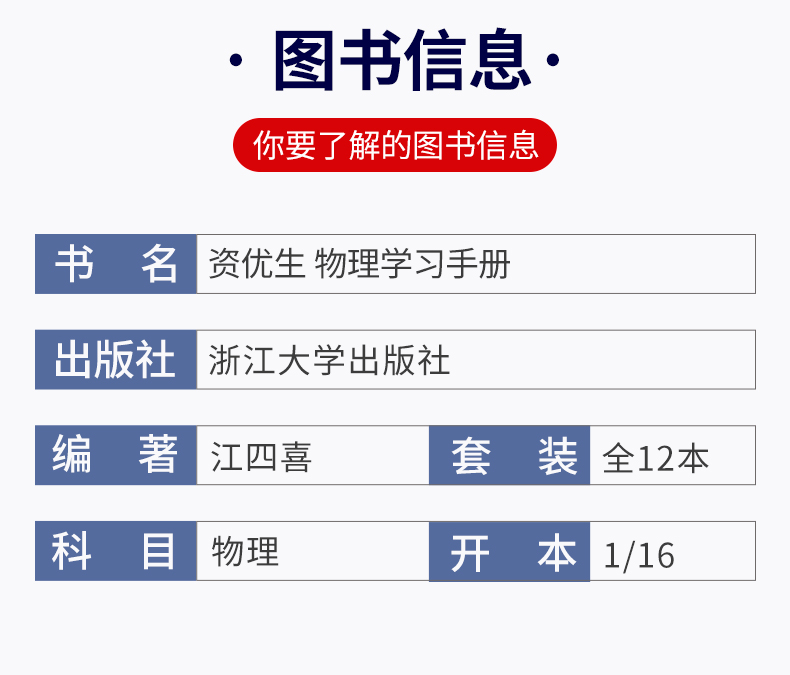 · 图书信息 ·

你要了解的图书信息

书 名 资优生 物理学习手册

出版社 浙江大学出版社

编 著 江四喜 套 装 全12本

科 目 物理 开 本 1/16